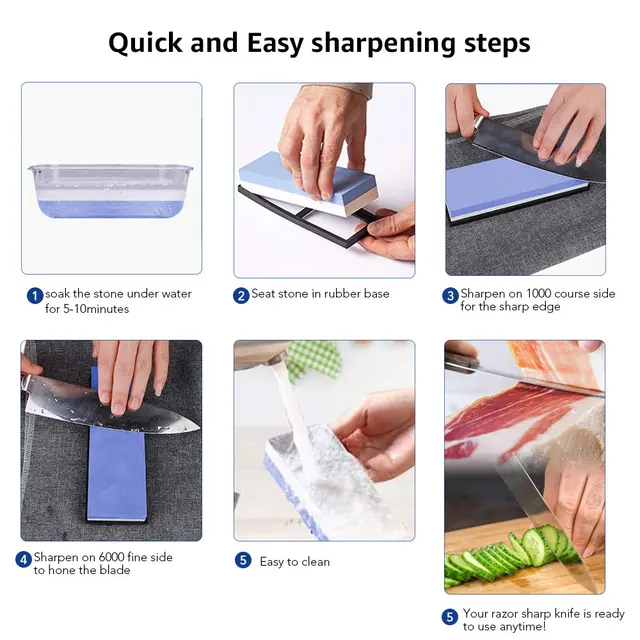 Quick and Easy sharpening steps

1 soak the stone under water for 5-10minutes

2 Seat stone in rubber base

3 Sharpen on 1000 course side for the sharp edge

4 Sharpen on 6000 fine side to hone the blade

5 Easy to clean

5 Your razor sharp knife is ready to use anytime!