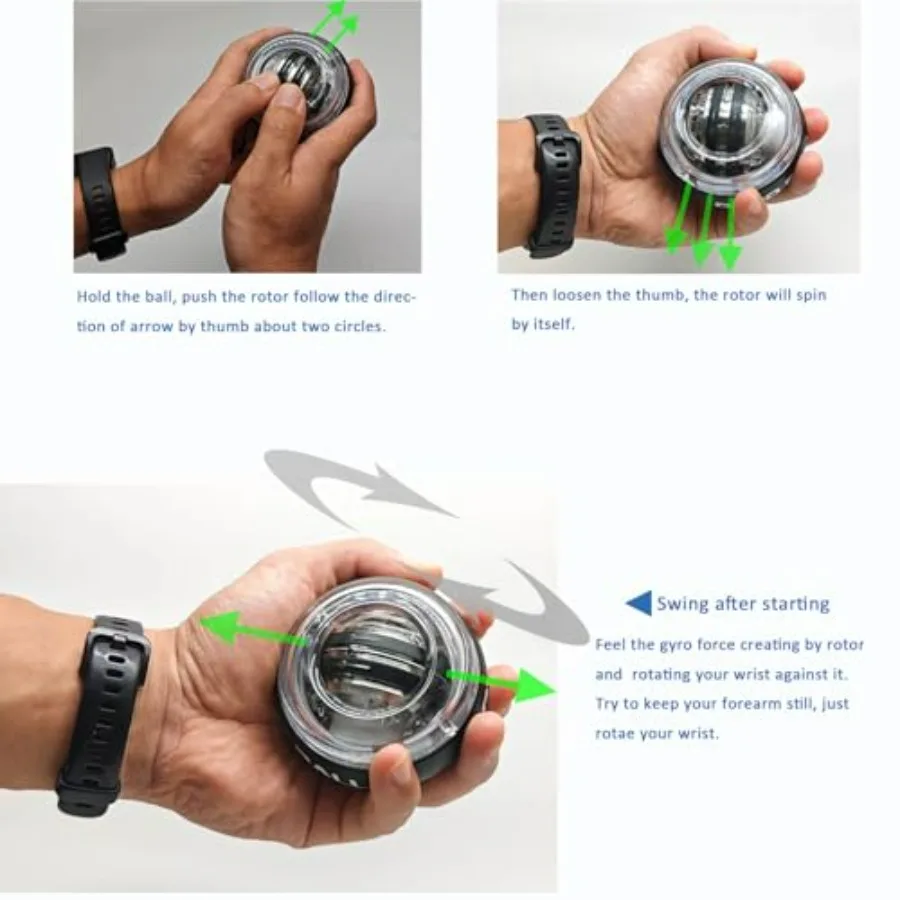 Hold the ball, push the rotor follow the direction of arrow by thumb about two circles.

Then loosen the thumb, the rotor will spin by itself.

Swing after starting

Feel the gyro force creating by rotor and rotating your wrist against it. Try to keep your forearm still, just rotae your wrist.