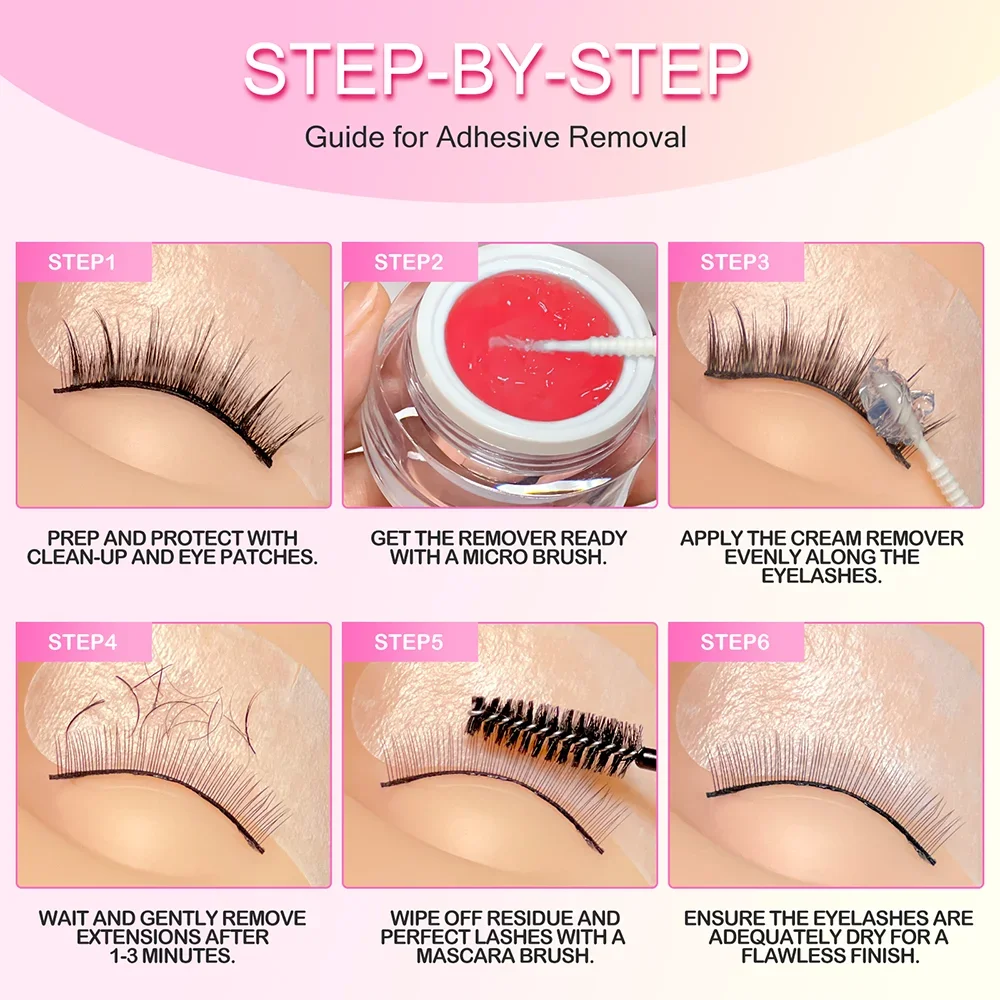 STEP-BY-STEP

Guide for Adhesive Removal

STEP1

PREP AND PROTECT WITH CLEAN-UP AND EYE PATCHES.

STEP2

GET THE REMOVER READY WITH A MICRO BRUSH.

STEP3

APPLY THE CREAM REMOVER EVENLY ALONG THE EYELASHES.

STEP4

WAIT AND GENTLY REMOVE EXTENSIONS AFTER 1-3 MINUTES.

STEP5

WIPE OFF RESIDUE AND PERFECT LASHES WITH A MASCARA BRUSH.

STEP6

ENSURE THE EYELASHES ARE ADEQUATELY DRY FOR A FLAWLESS FINISH.