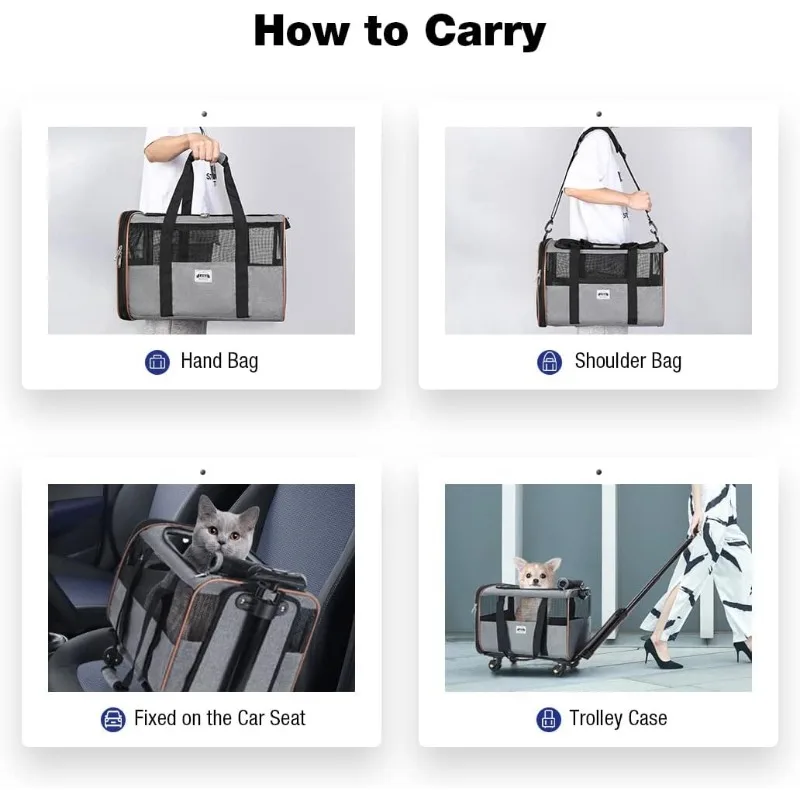 How to Carry

Hand Bag

Shoulder Bag

Fixed on the Car Seat

Trolley Case