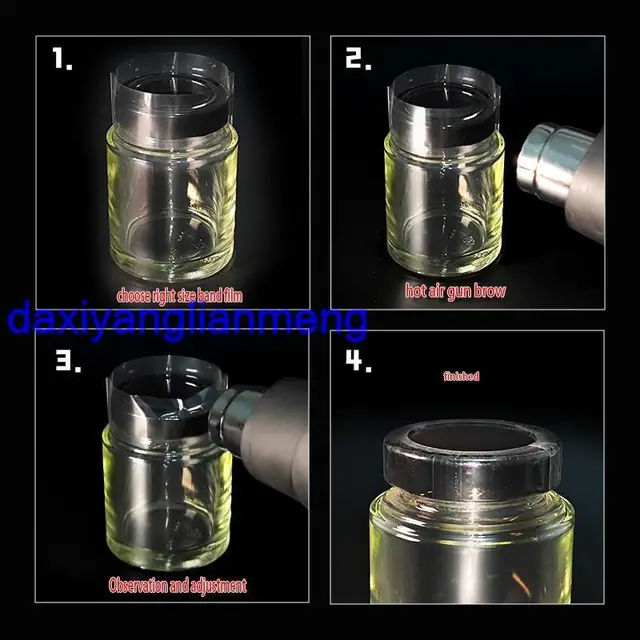 1.

choose right size band film

2.

hot air gun brow

daxiyanglianmeng

3.

Observation and adjustment

4.

finished