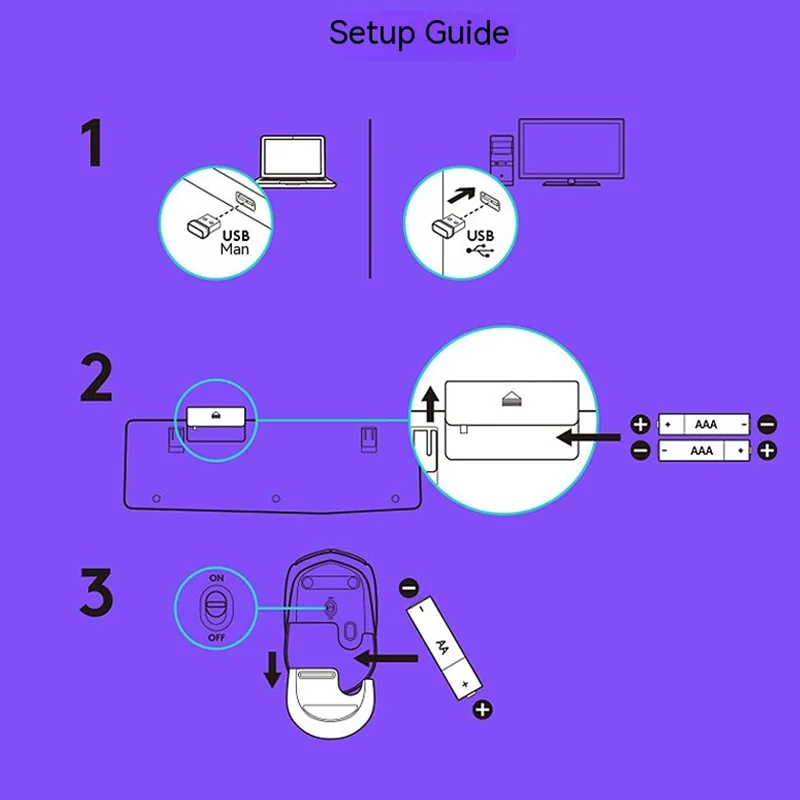 Setup Guide

1

USB
Man

USB

2

+ AAA -
- AAA +

3

ON
OFF

- AA +