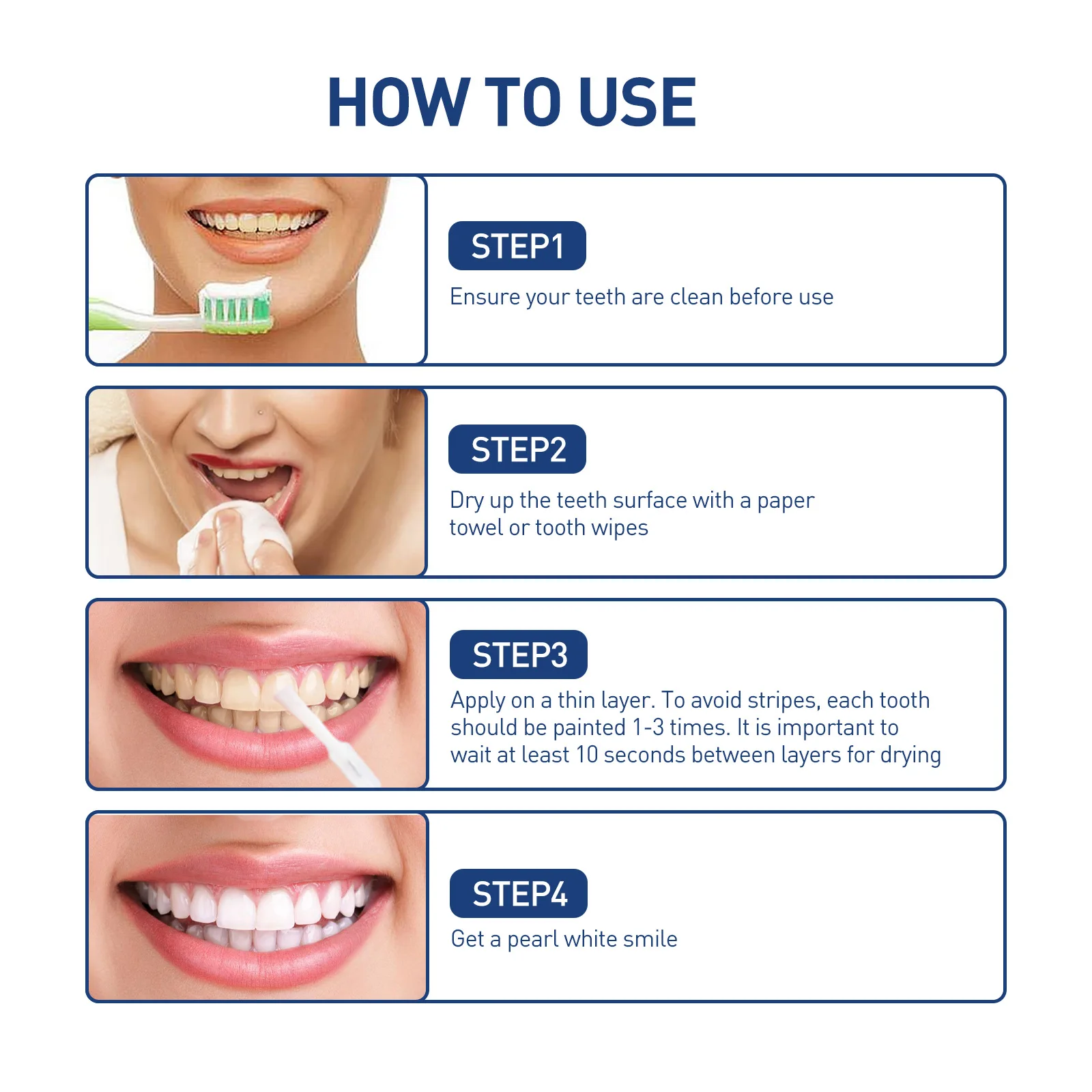 HOW TO USE

STEP1

Ensure your teeth are clean before use

STEP2

Dry up the teeth surface with a paper towel or tooth wipes

STEP3

Apply on a thin layer. To avoid stripes, each tooth should be painted 1-3 times. It is important to wait at least 10 seconds between layers for drying

STEP4

Get a pearl white smile