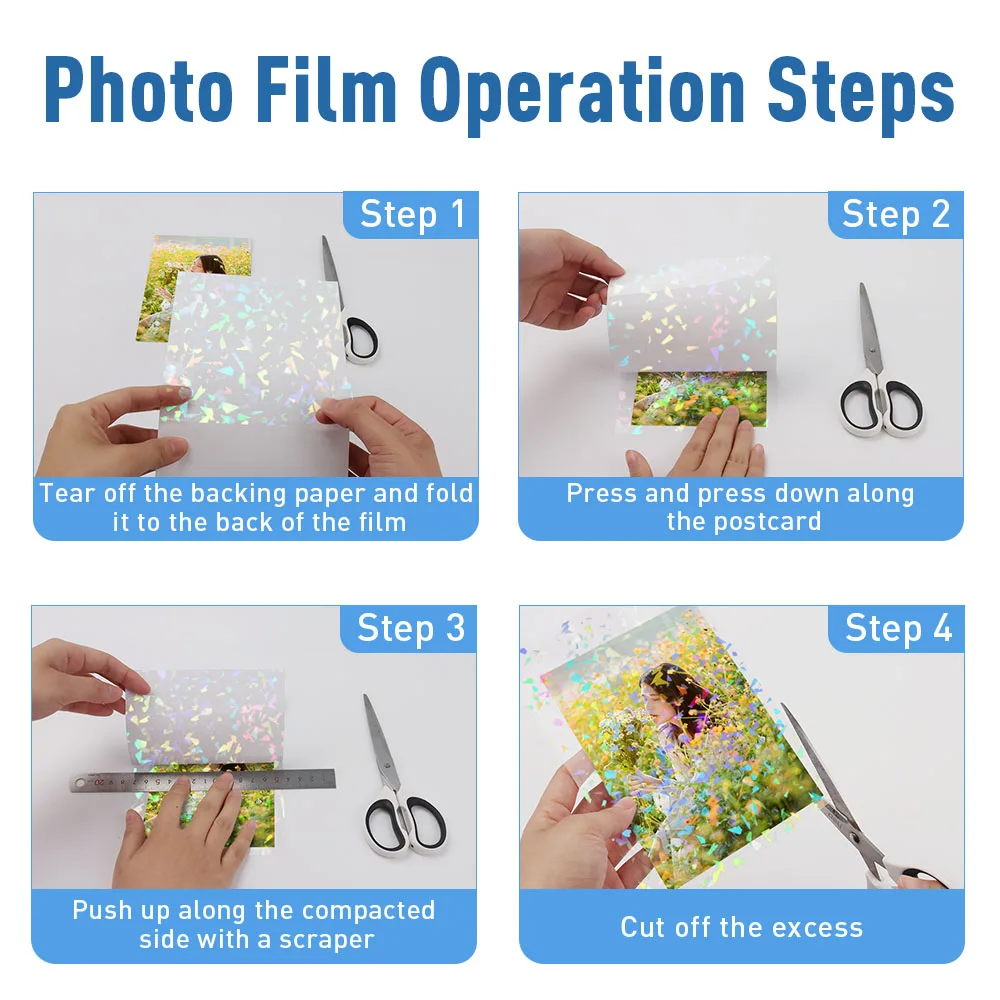 Photo Film Operation Steps

Step 1

Tear off the backing paper and fold it to the back of the film

Step 2

Press and press down along the postcard

Step 3

Push up along the compacted side with a scraper

Step 4

Cut off the excess