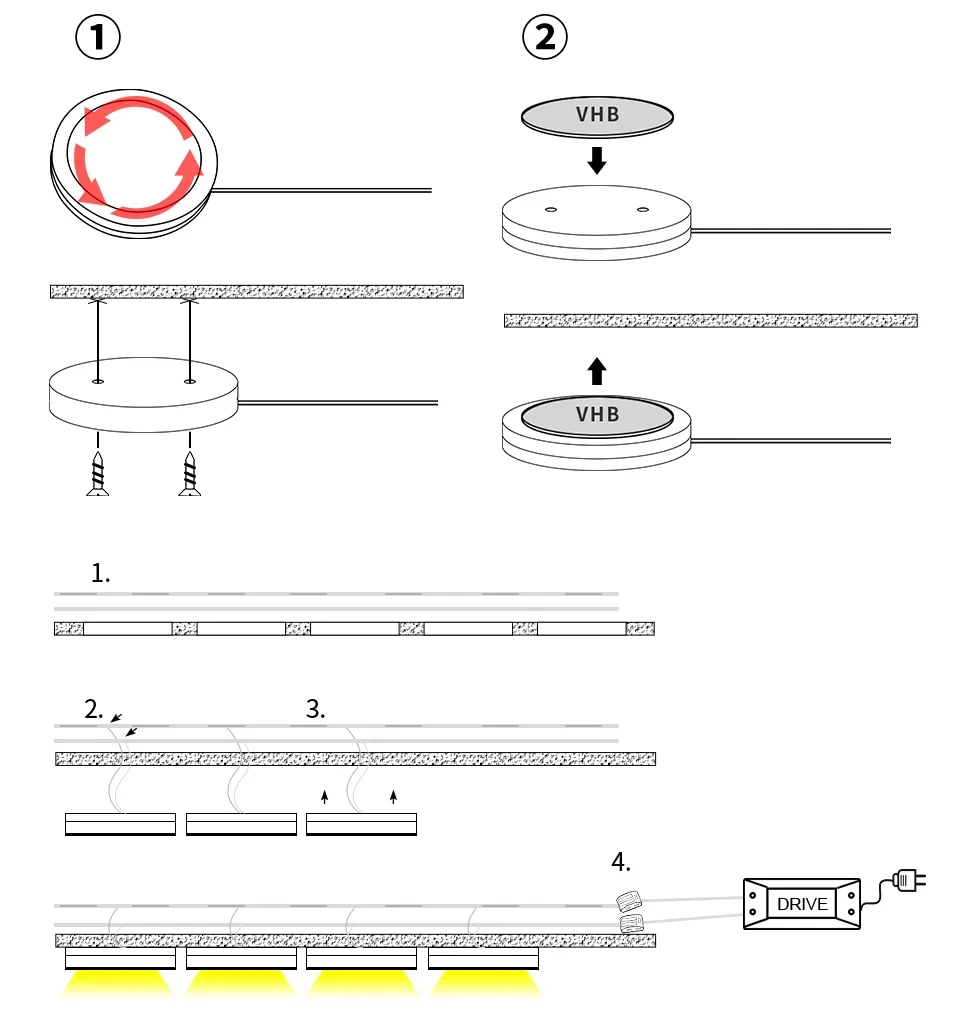 ①

②

VHB

VHB

1.

2.

3.

4.

DRIVE