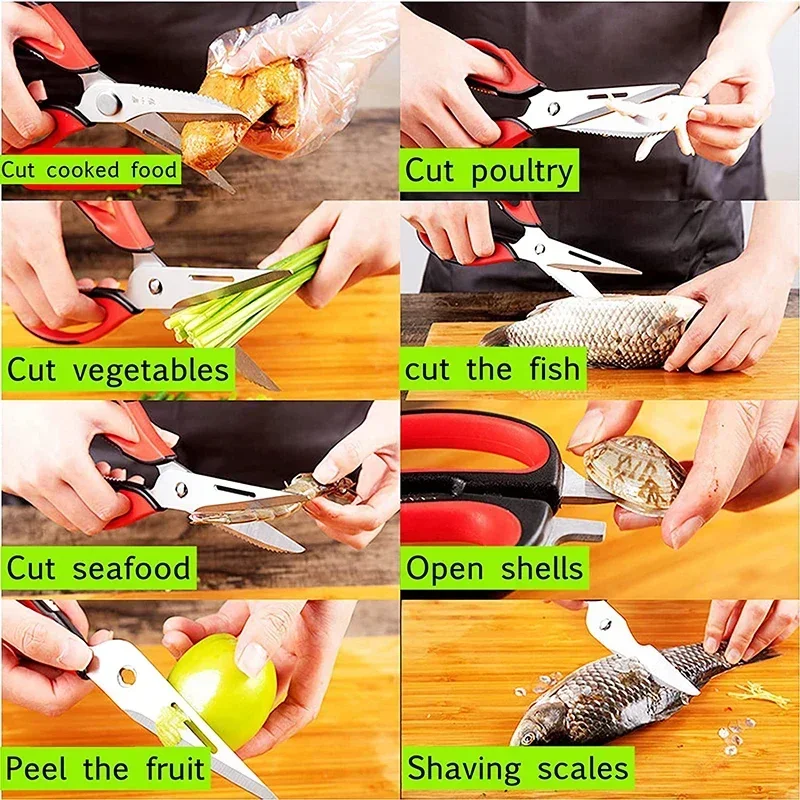 Cut cooked food

Cut poultry

Cut vegetables

cut the fish

Cut seafood

Open shells

Peel the fruit

Shaving scales