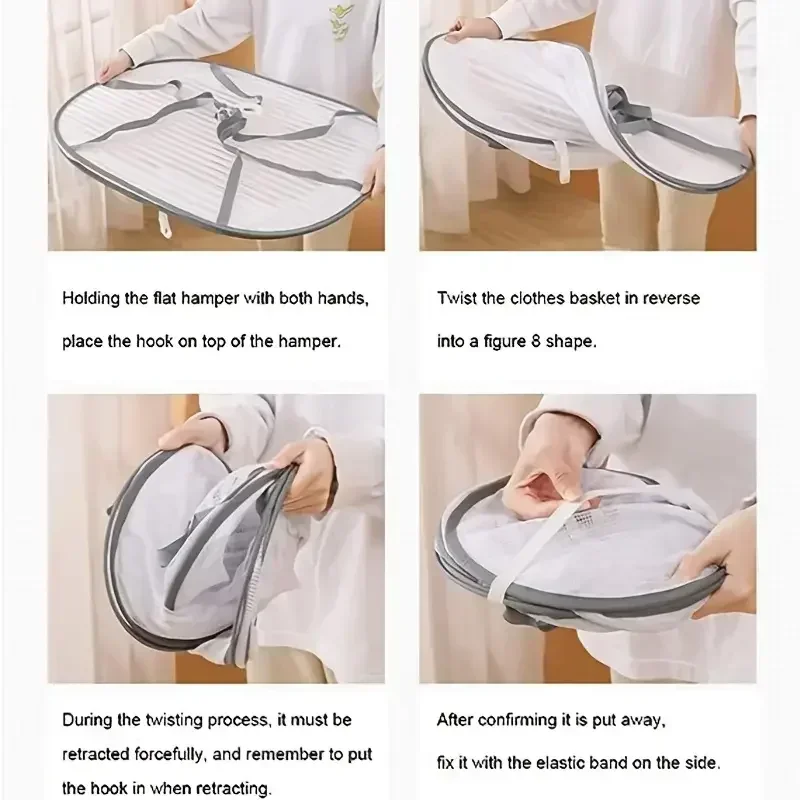 Holding the flat hamper with both hands, place the hook on top of the hamper.

Twist the clothes basket in reverse into a figure 8 shape.

During the twisting process, it must be retracted forcefully, and remember to put the hook in when retracting.

After confirming it is put away, fix it with the elastic band on the side.