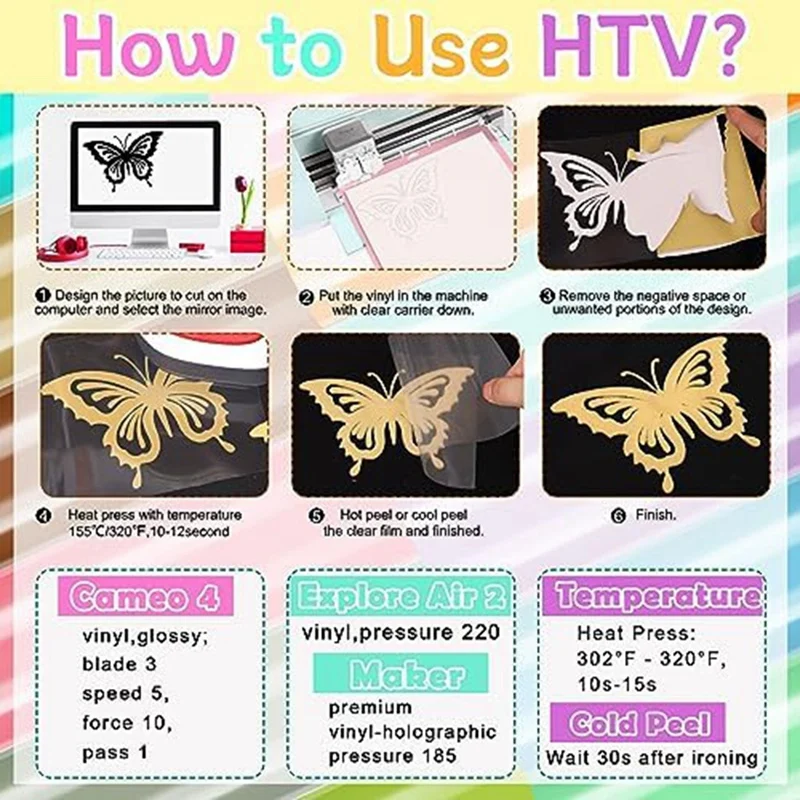 How to Use HTV?

❶ Design the picture to cut on the computer and select the mirror image.

❷ Put the vinyl in the machine with clear carrier down.

❸ Remove the negative space or unwanted portions of the design.

❹ Heat press with temperature 155℃/320℉,10-12second

❺ Hot peel or cool peel the clear film and finished.

❻ Finish.

Cameo 4
vinyl,glossy;
blade 3
speed 5,
force 10,
pass 1

Explore Air 2
vinyl,pressure 220

Maker
premium
vinyl-holographic
pressure 185

Temperature
Heat Press:
302°F - 320°F,
10s-15s

Cold Peel
Wait 30s after ironing