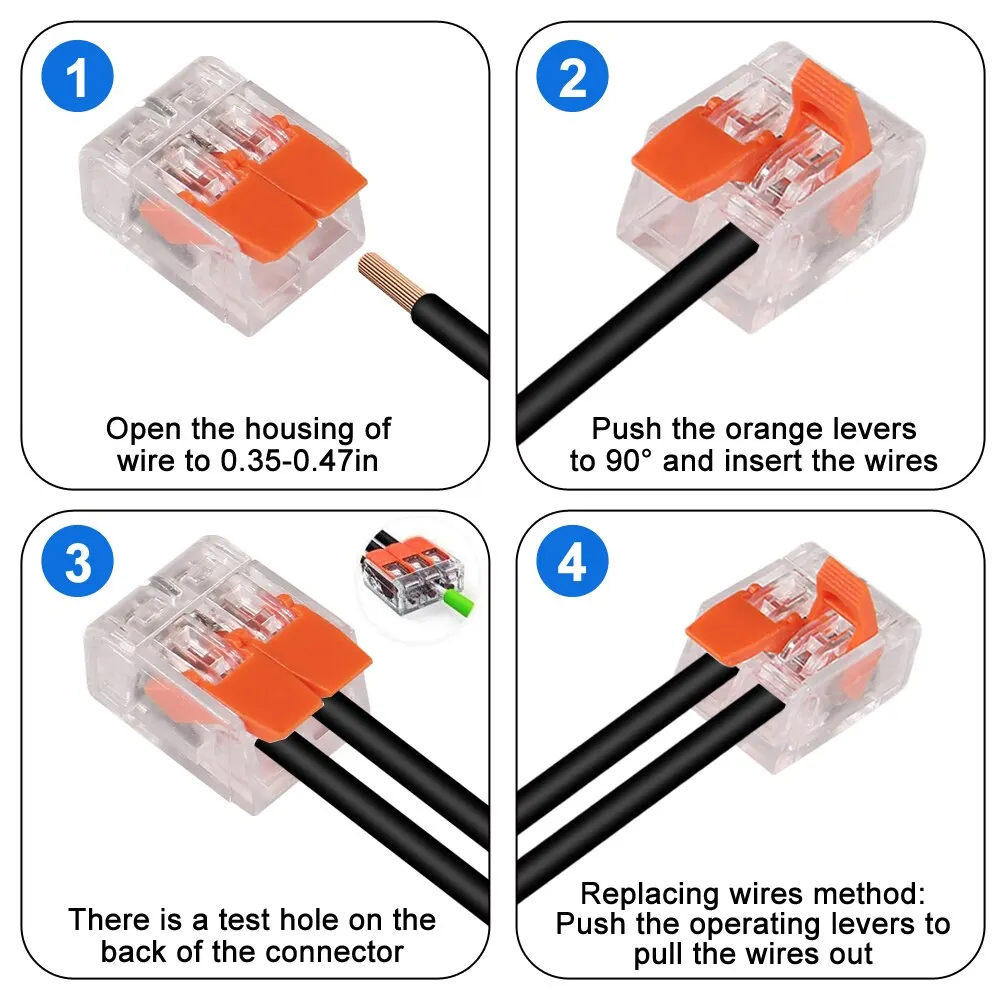 1

Open the housing of wire to 0.35-0.47in

2

Push the orange levers to 90° and insert the wires

3

There is a test hole on the back of the connector

4

Replacing wires method: Push the operating levers to pull the wires out