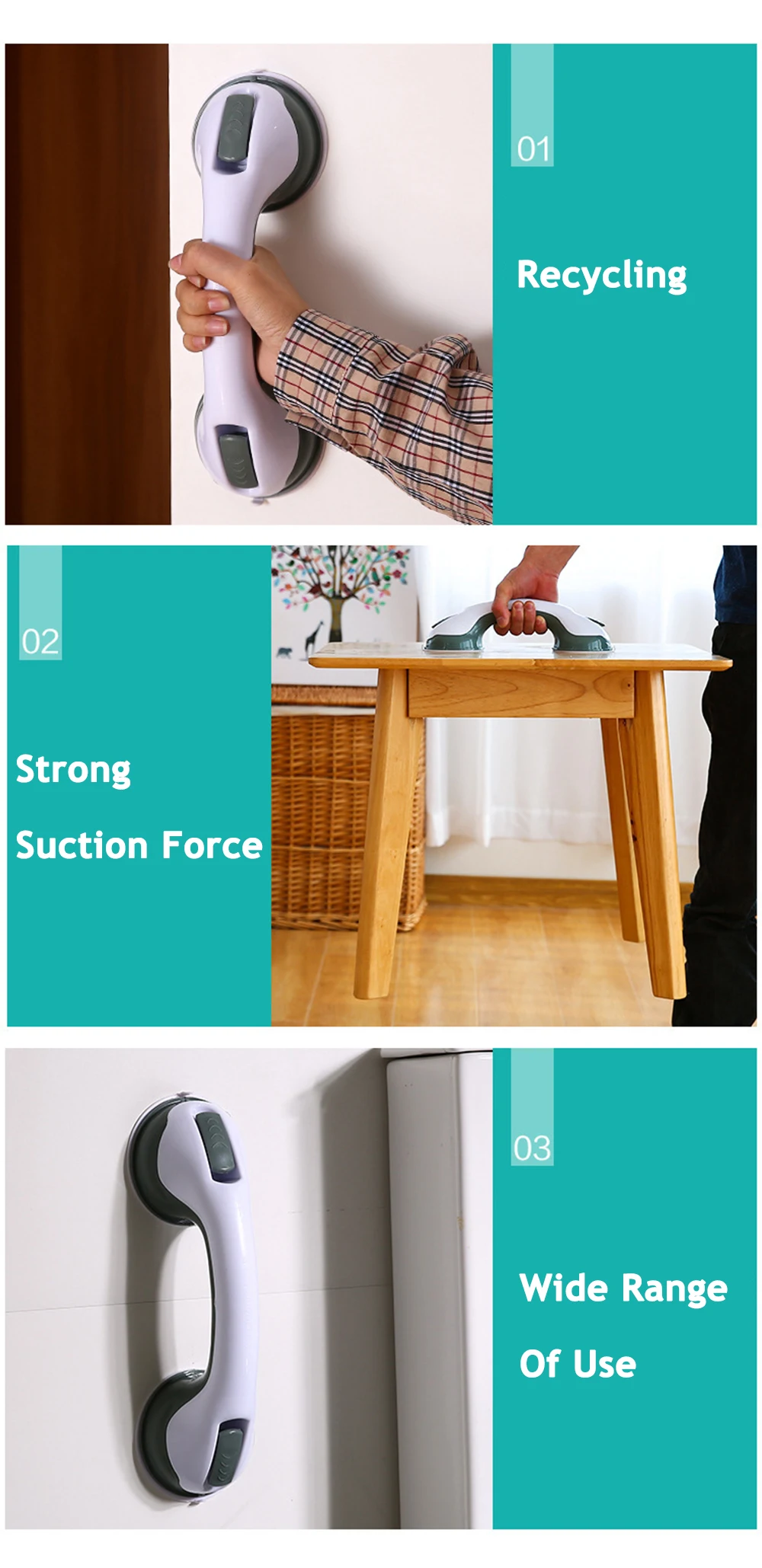 01

Recycling

02

Strong

Suction Force

03

Wide Range

Of Use