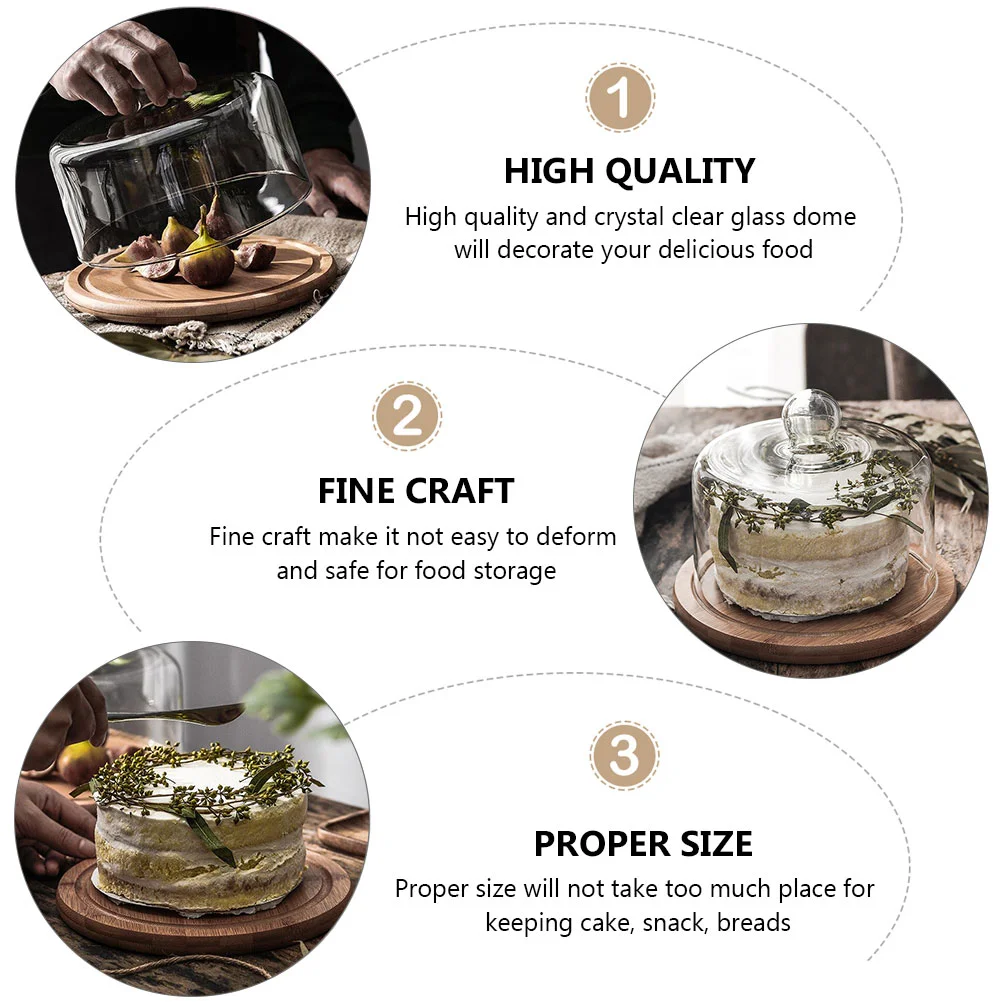 1

HIGH QUALITY

High quality and crystal clear glass dome will decorate your delicious food

2

FINE CRAFT

Fine craft make it not easy to deform and safe for food storage

3

PROPER SIZE

Proper size will not take too much place for keeping cake, snack, breads