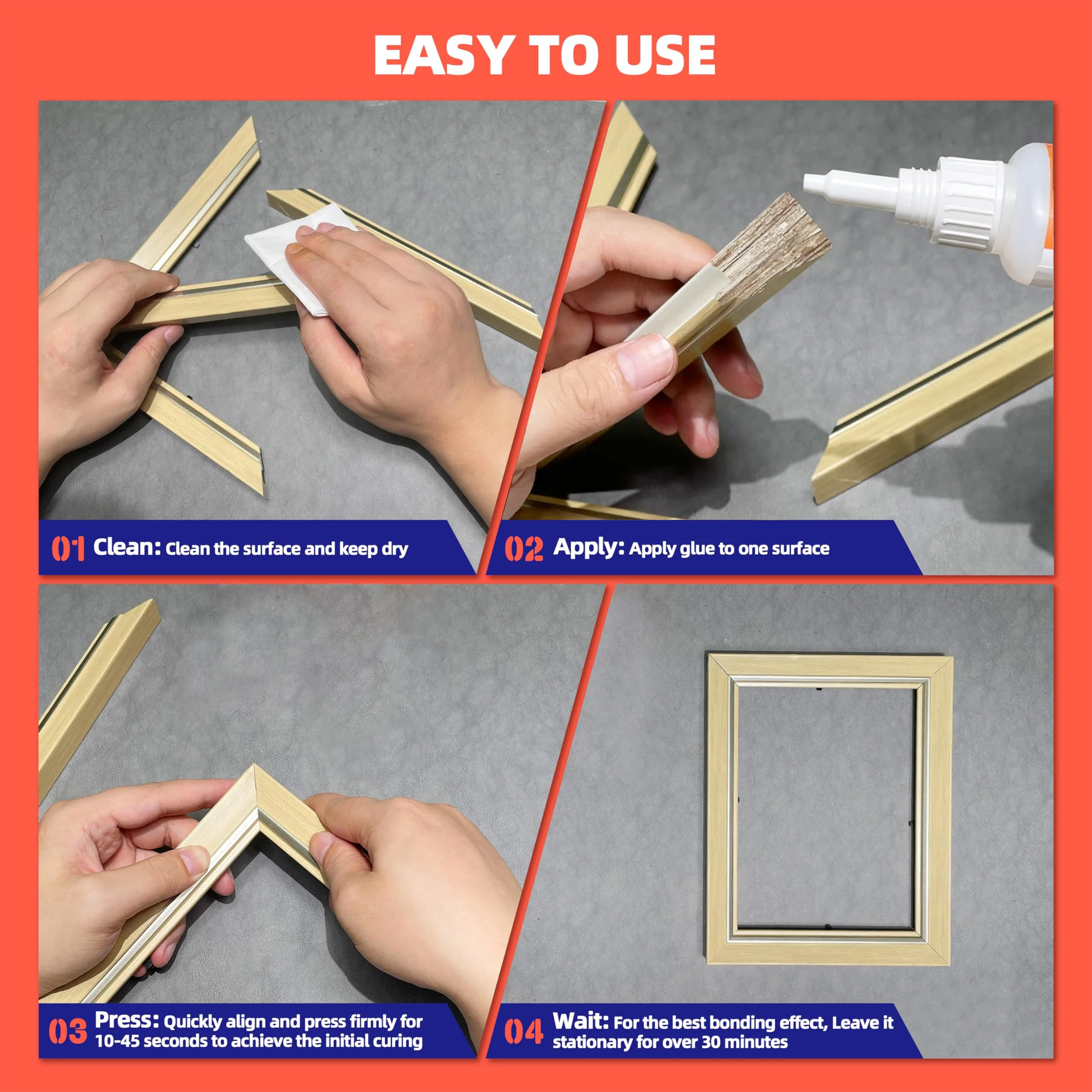 EASY TO USE

01 Clean: Clean the surface and keep dry

02 Apply: Apply glue to one surface

03 Press: Quickly align and press firmly for 10-45 seconds to achieve the initial curing

04 Wait: For the best bonding effect, Leave it stationary for over 30 minutes