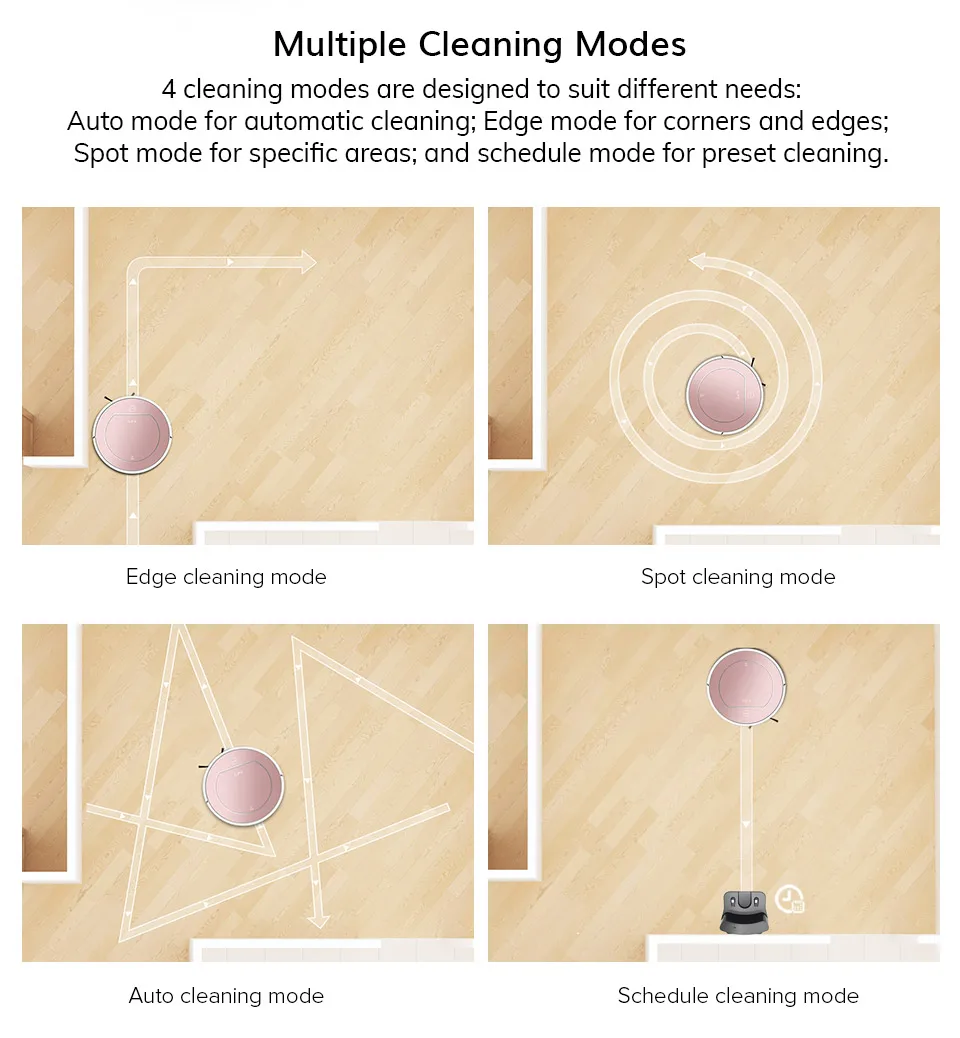 Multiple Cleaning Modes

4 cleaning modes are designed to suit different needs:
Auto mode for automatic cleaning; Edge mode for corners and edges;
Spot mode for specific areas; and schedule mode for preset cleaning.

Edge cleaning mode

Spot cleaning mode

Auto cleaning mode

Schedule cleaning mode