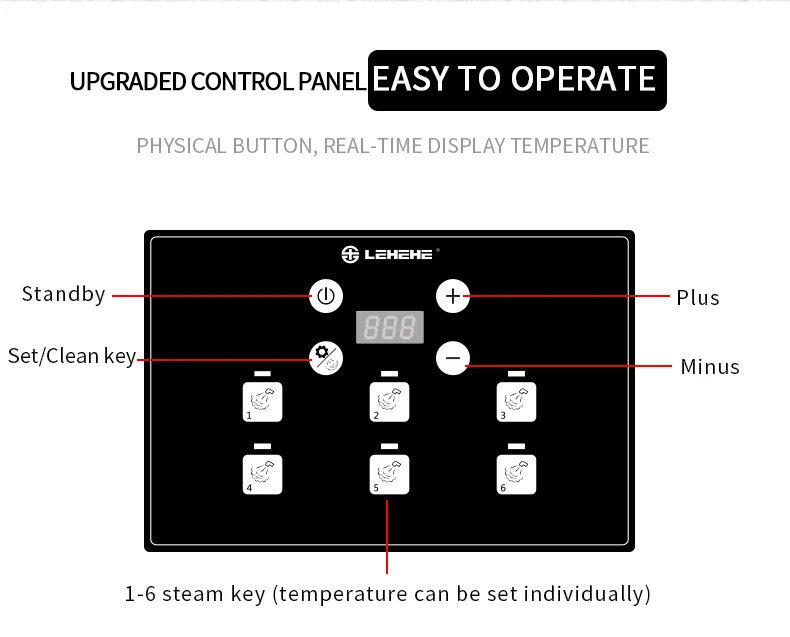 UPGRADED CONTROL PANEL EASY TO OPERATE

PHYSICAL BUTTON, REAL-TIME DISPLAY TEMPERATURE

LEHEHE

Standby

Plus

888

Set/Clean key

Minus

1

2

3

4

5

6

1-6 steam key (temperature can be set individually)