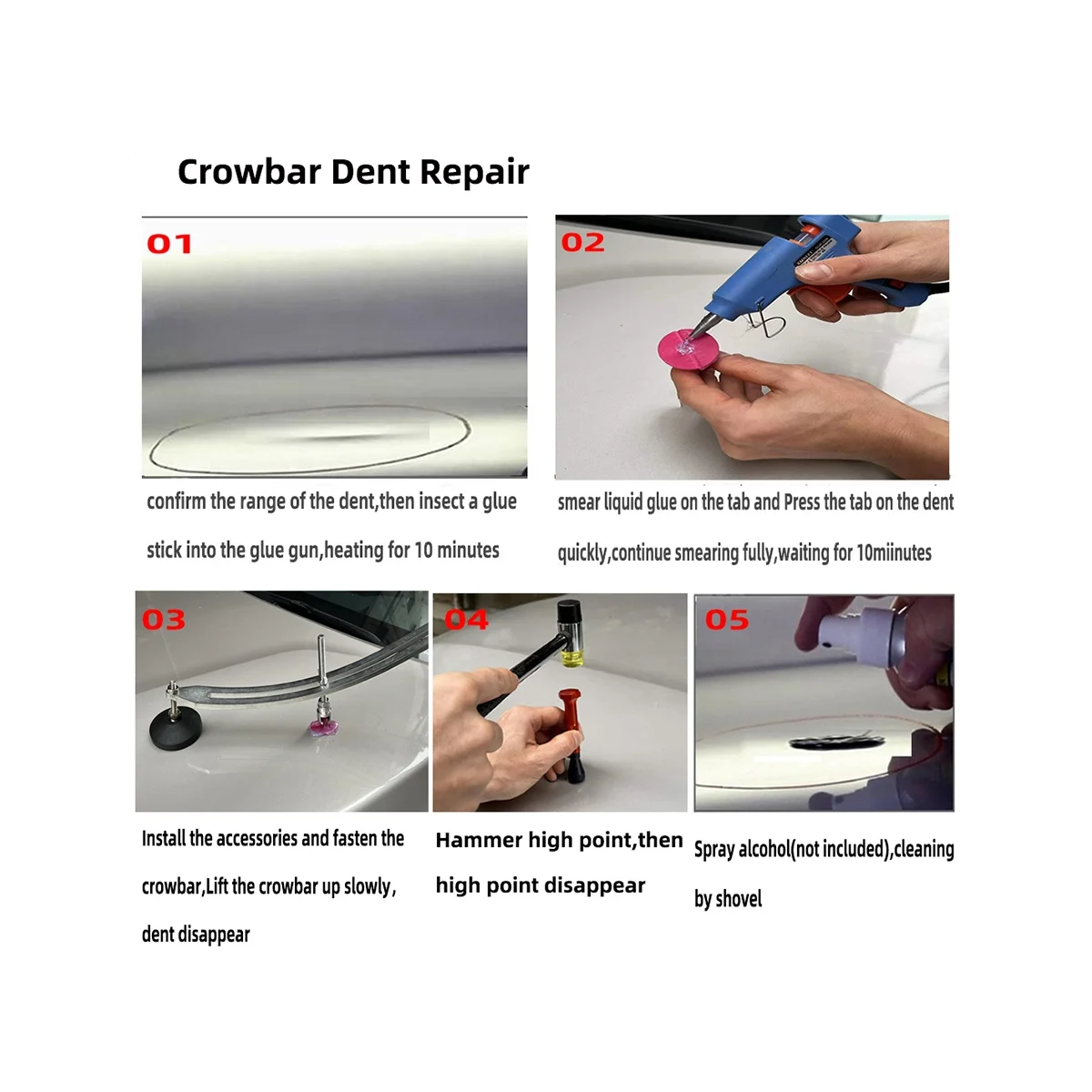 Crowbar Dent Repair

01

confirm the range of the dent,then insect a glue stick into the glue gun,heating for 10 minutes

02

smear liquid glue on the tab and Press the tab on the dent quickly,continue smearing fully,waiting for 10miinutes

03

Install the accessories and fasten the crowbar,Lift the crowbar up slowly, dent disappear

04

Hammer high point,then high point disappear

05

Spray alcohol(not included),cleaning by shovel