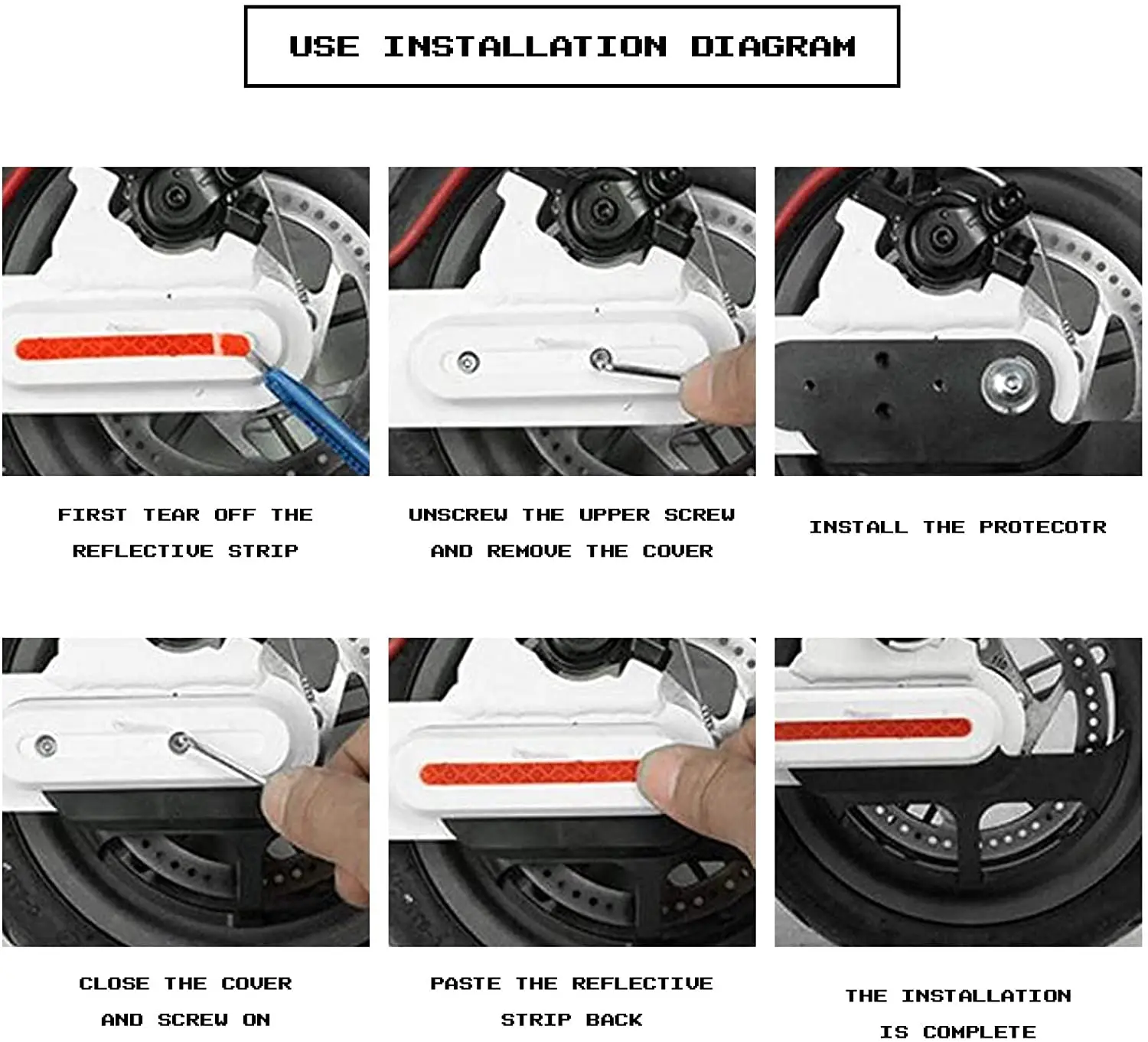 USE INSTALLATION DIAGRAM

FIRST TEAR OFF THE REFLECTIVE STRIP

UNSCREW THE UPPER SCREW AND REMOVE THE COVER

INSTALL THE PROTECOTR

CLOSE THE COVER AND SCREW ON

PASTE THE REFLECTIVE STRIP BACK

THE INSTALLATION IS COMPLETE