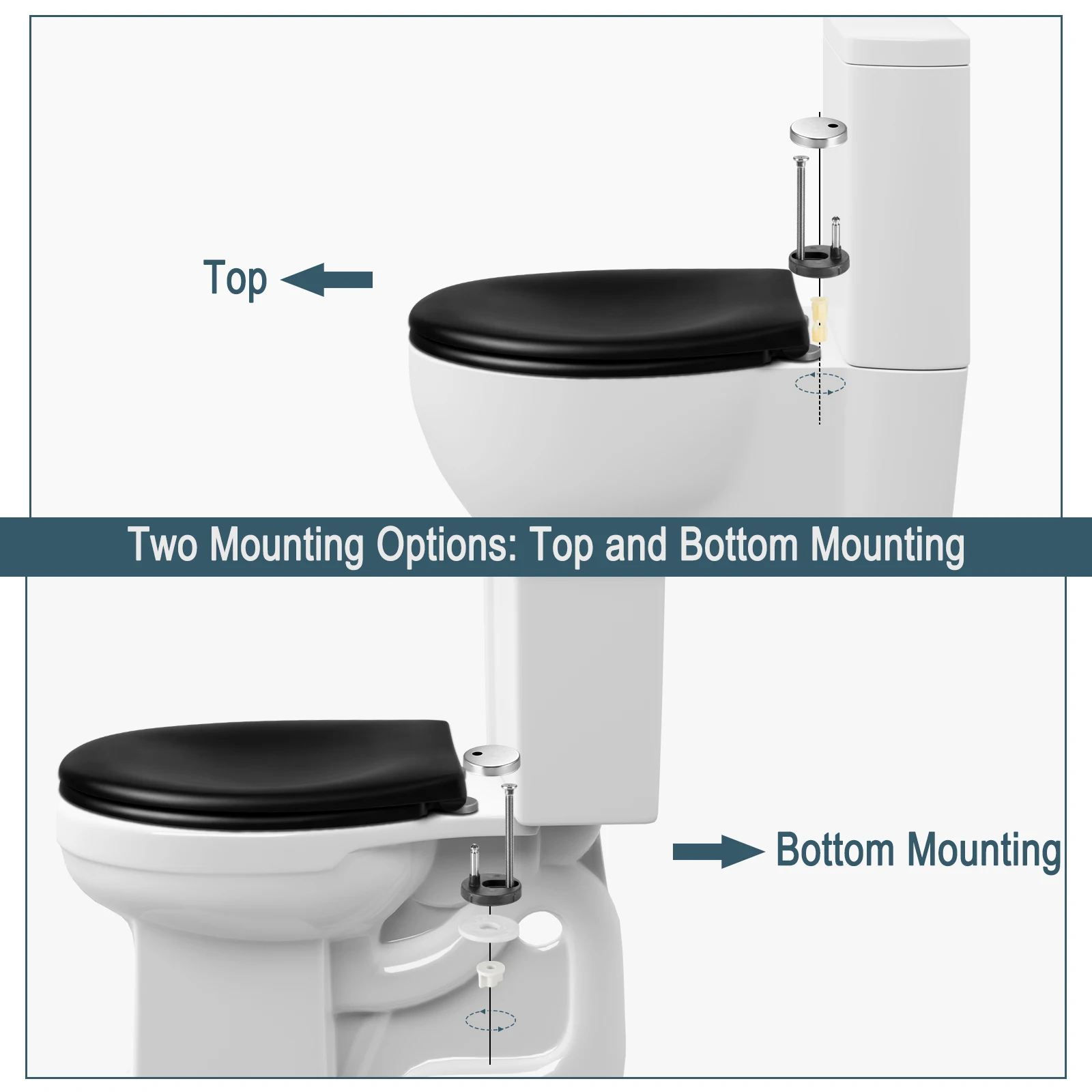 Top

Two Mounting Options: Top and Bottom Mounting

Bottom Mounting