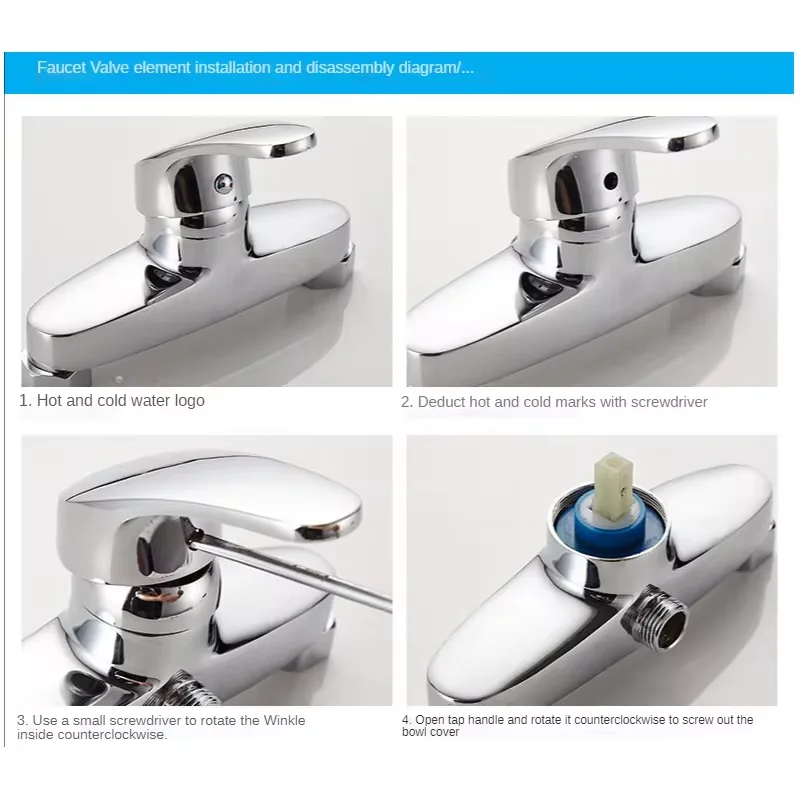 Faucet Valve element installation and disassembly diagram/...

1. Hot and cold water logo

2. Deduct hot and cold marks with screwdriver

3. Use a small screwdriver to rotate the Winkle inside counterclockwise.

4. Open tap handle and rotate it counterclockwise to screw out the bowl cover