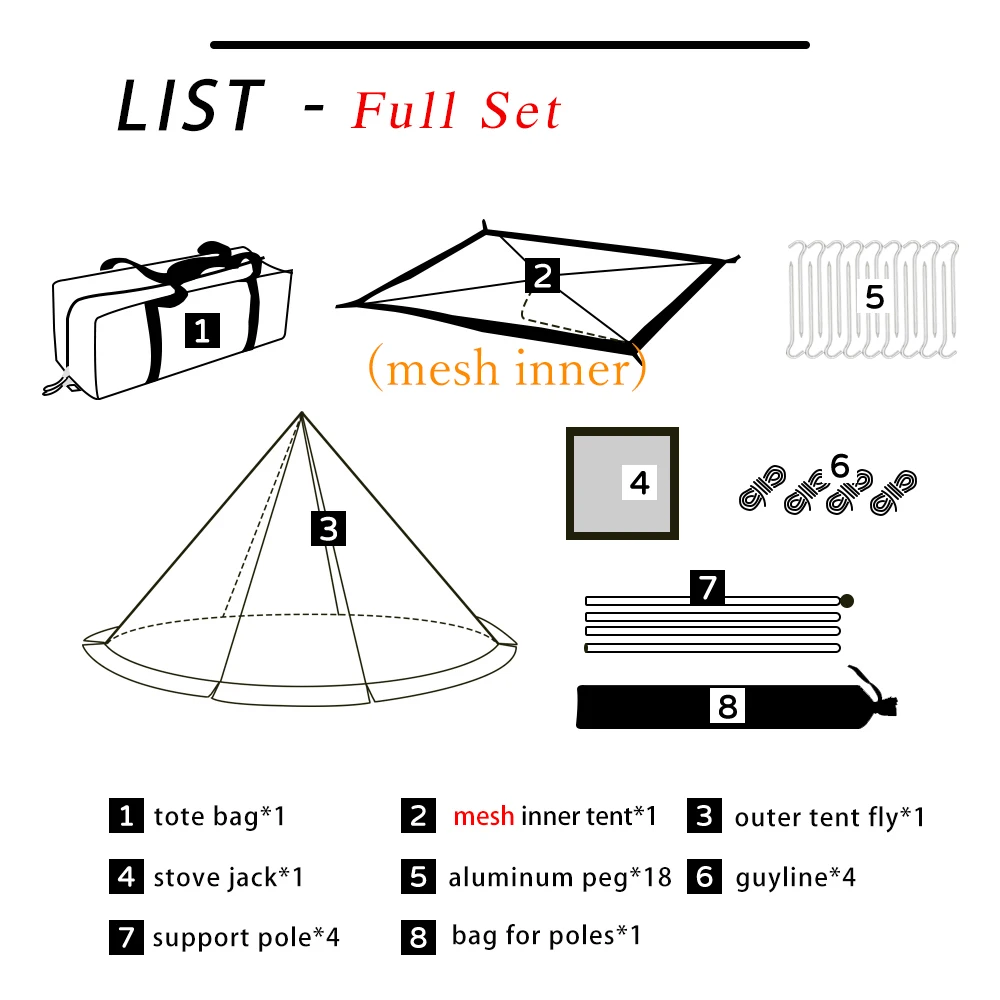 LIST - Full Set

1

2

(mesh inner)

5

3

4

6

7

8

1 tote bag*1
2 mesh inner tent*1
3 outer tent fly*1
4 stove jack*1
5 aluminum peg*18
6 guyline*4
7 support pole*4
8 bag for poles*1