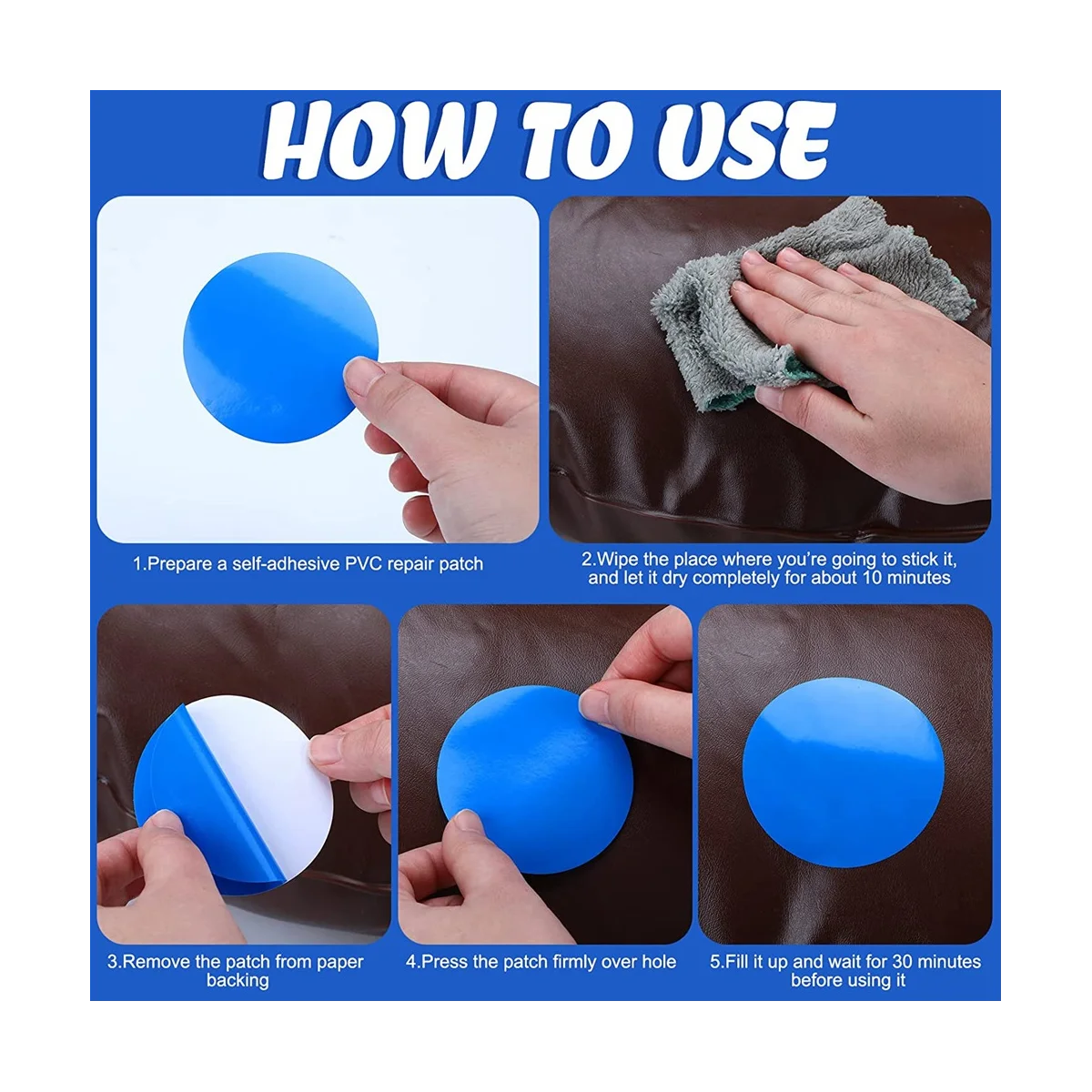 HOW TO USE

1.Prepare a self-adhesive PVC repair patch

2.Wipe the place where you're going to stick it, and let it dry completely for about 10 minutes

3.Remove the patch from paper backing

4.Press the patch firmly over hole

5.Fill it up and wait for 30 minutes before using it