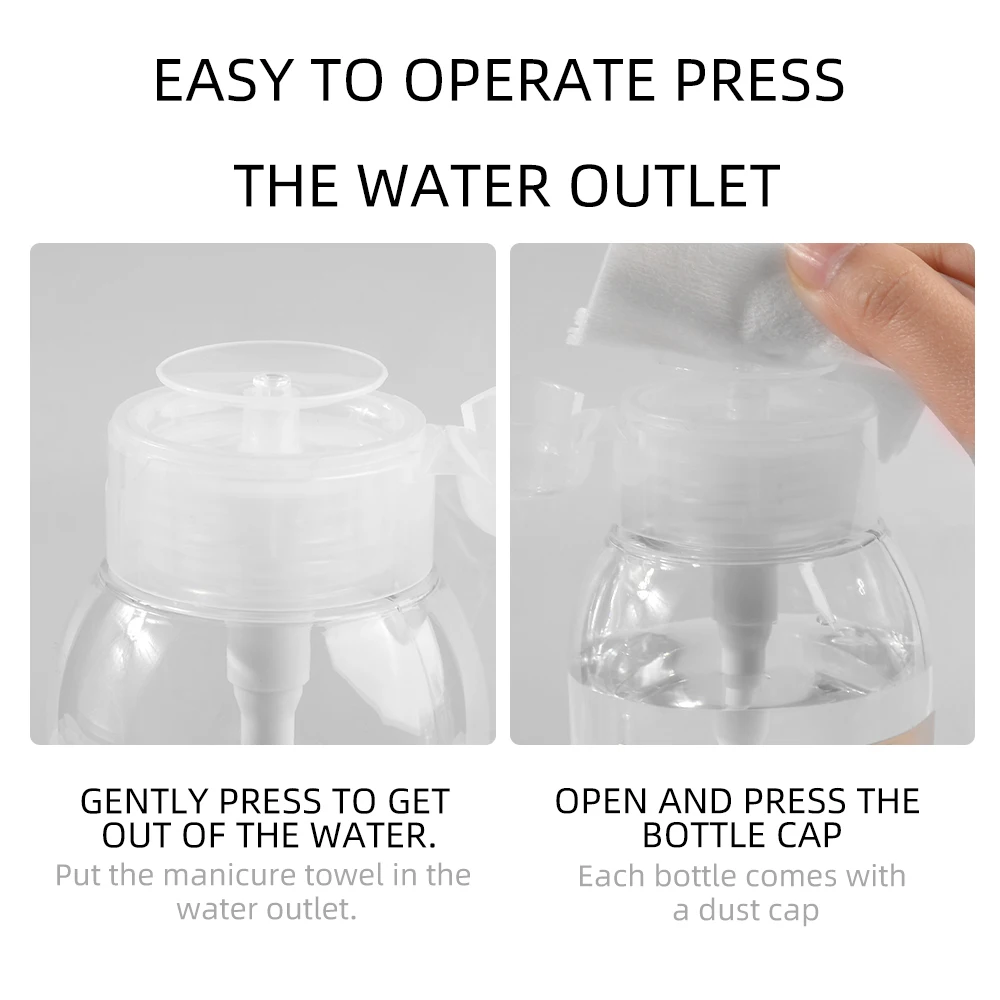 EASY TO OPERATE PRESS

THE WATER OUTLET

GENTLY PRESS TO GET OUT OF THE WATER.

Put the manicure towel in the water outlet.

OPEN AND PRESS THE BOTTLE CAP

Each bottle comes with a dust cap