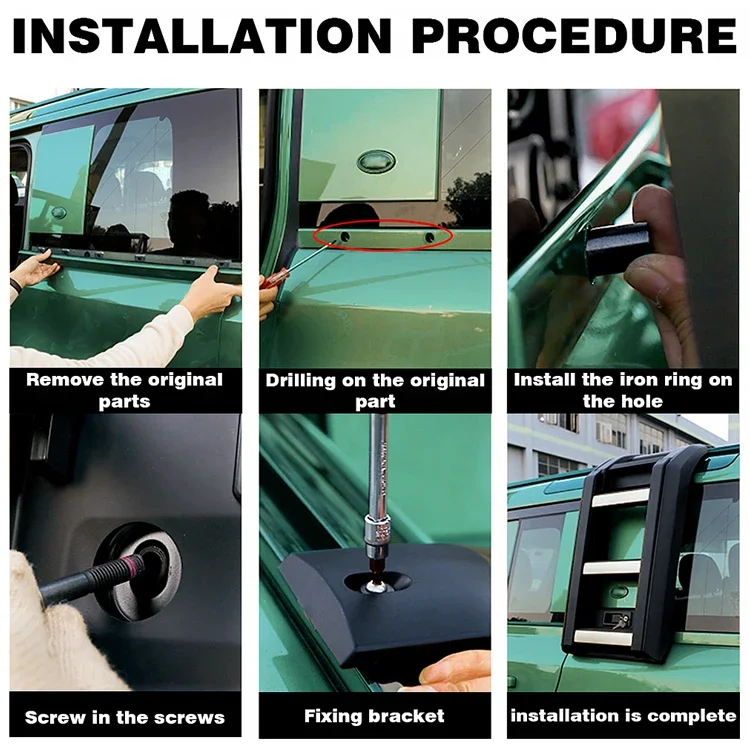 INSTALLATION PROCEDURE

Remove the original parts

Drilling on the original part

Install the iron ring on the hole

Screw in the screws

Fixing bracket

installation is complete