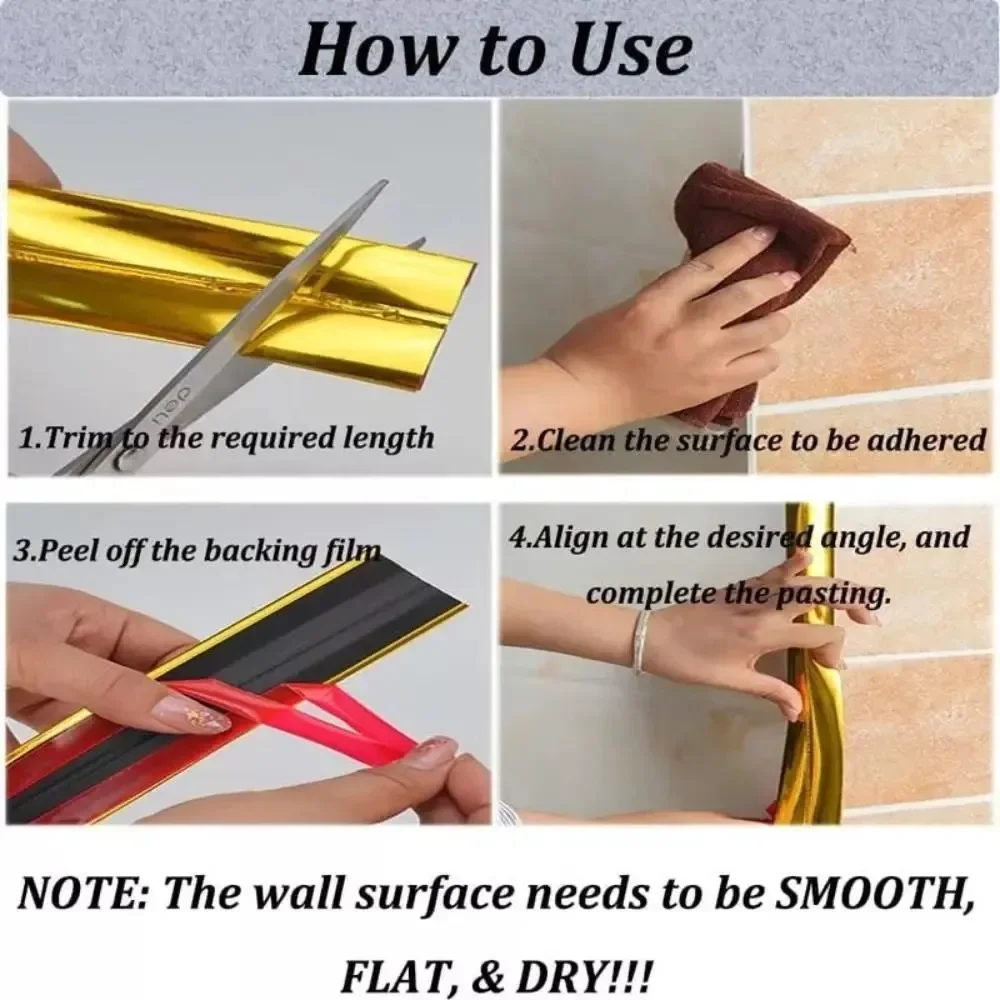 How to Use

1.Trim to the required length

2.Clean the surface to be adhered

3.Peel off the backing film

4.Align at the desired angle, and complete the pasting.

NOTE: The wall surface needs to be SMOOTH, FLAT, & DRY!!!