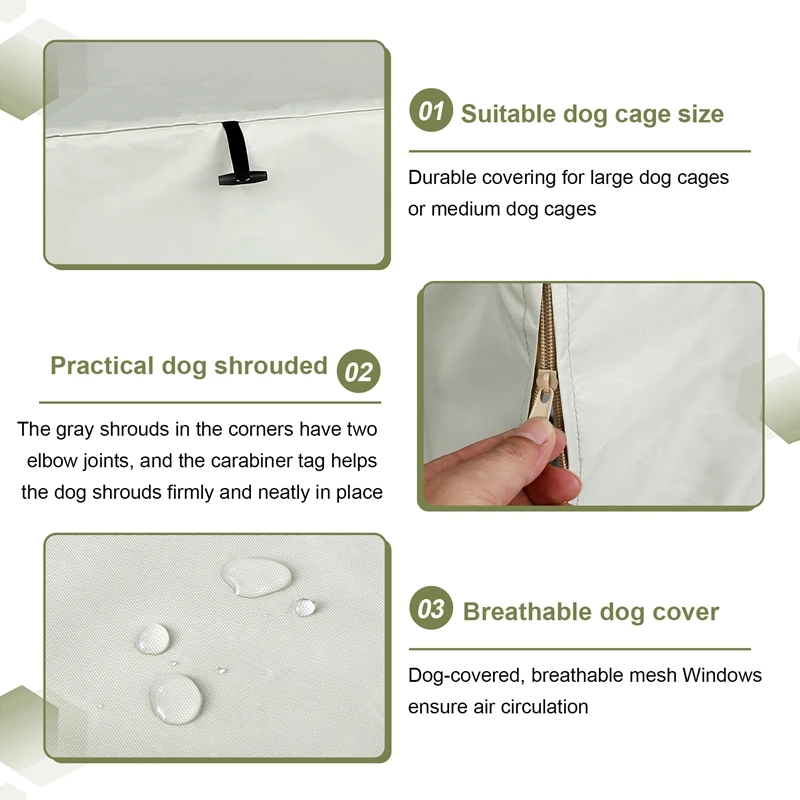 01 Suitable dog cage size

Durable covering for large dog cages or medium dog cages

Practical dog shrouded 02

The gray shrouds in the corners have two elbow joints, and the carabiner tag helps the dog shrouds firmly and neatly in place

03 Breathable dog cover

Dog-covered, breathable mesh Windows ensure air circulation