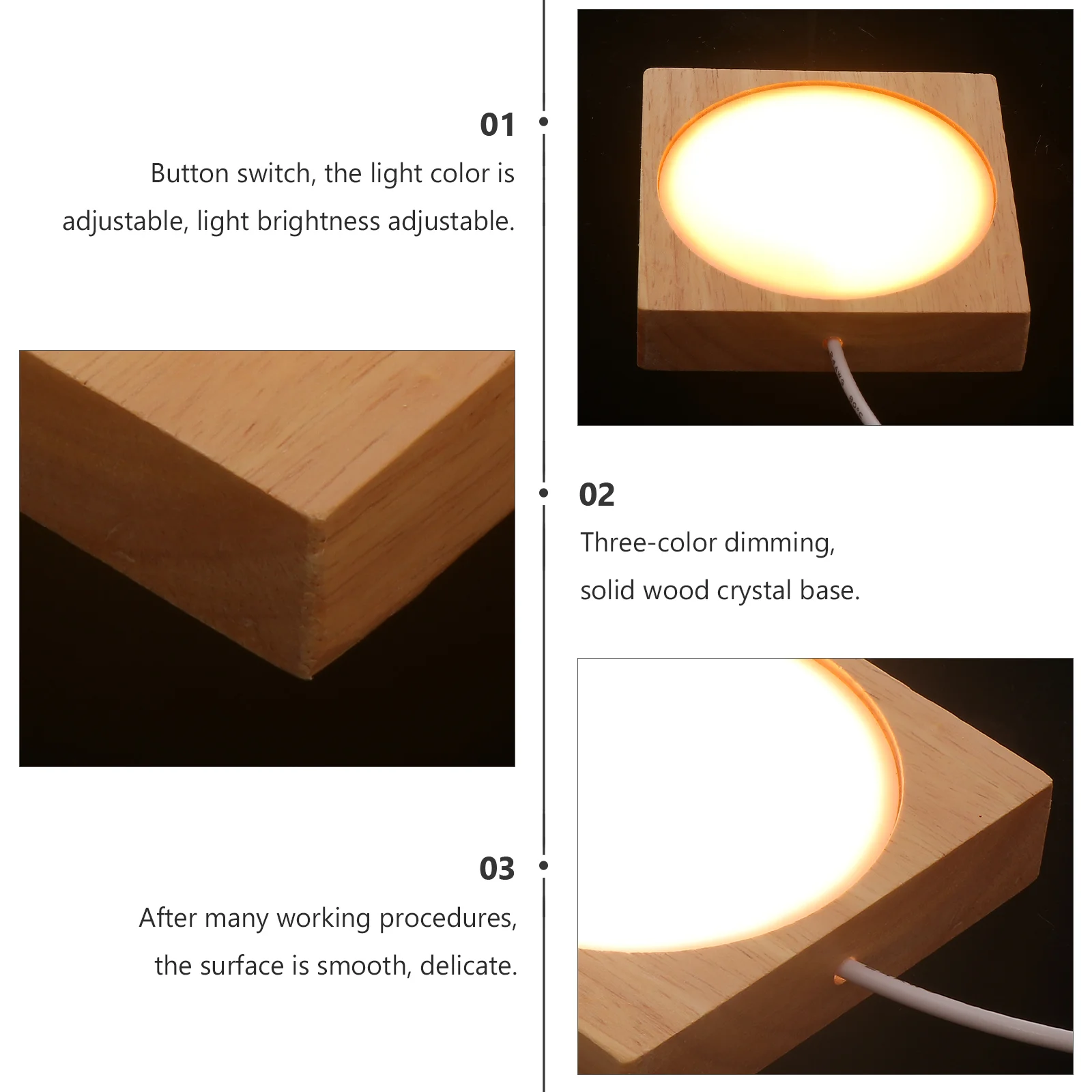 01

Button switch, the light color is adjustable, light brightness adjustable.

02

Three-color dimming, solid wood crystal base.

03

After many working procedures, the surface is smooth, delicate.