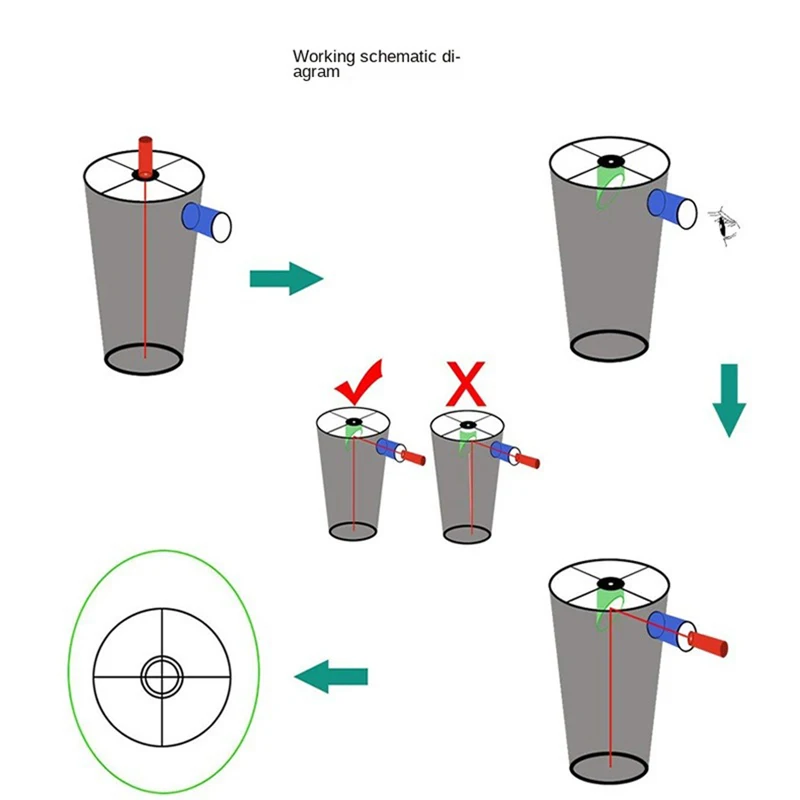 Working schematic diagram

X