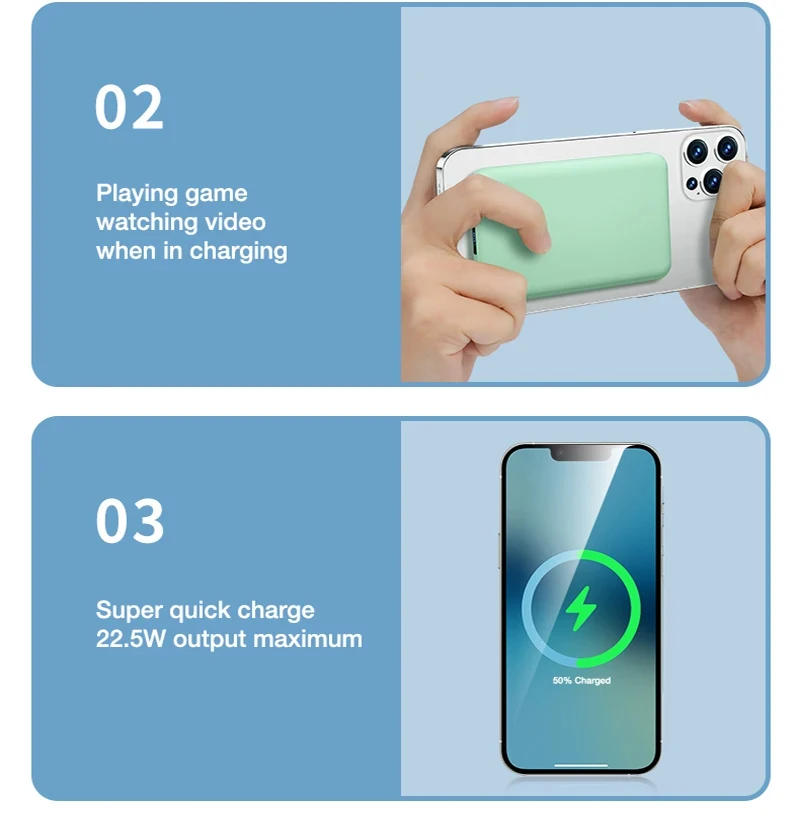 02

Playing game
watching video
when in charging

03

Super quick charge
22.5W output maximum

50% Charged