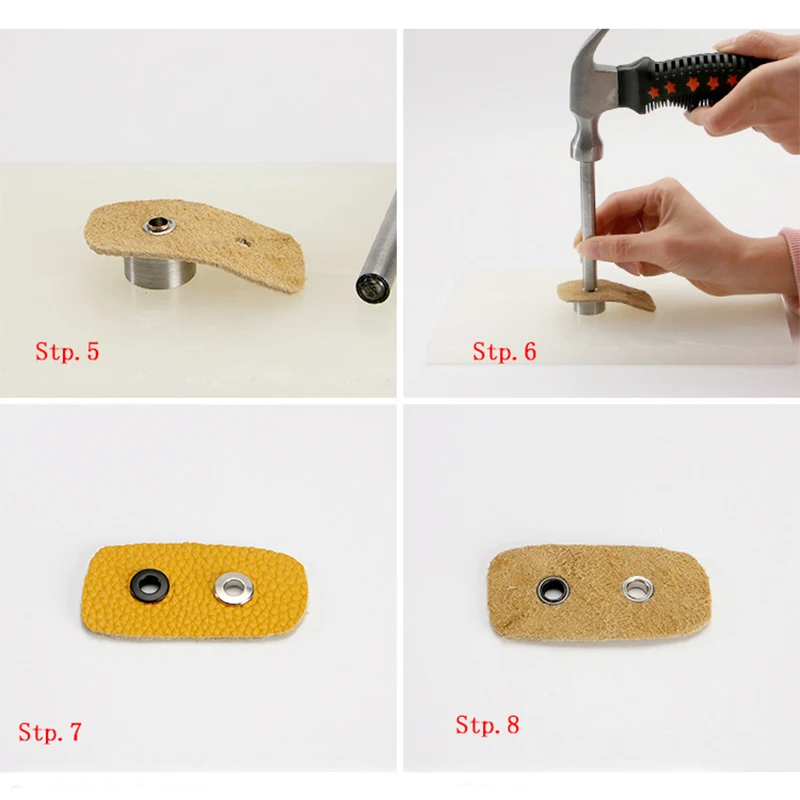 Stp. 5

Stp. 6

Stp. 7

Stp. 8