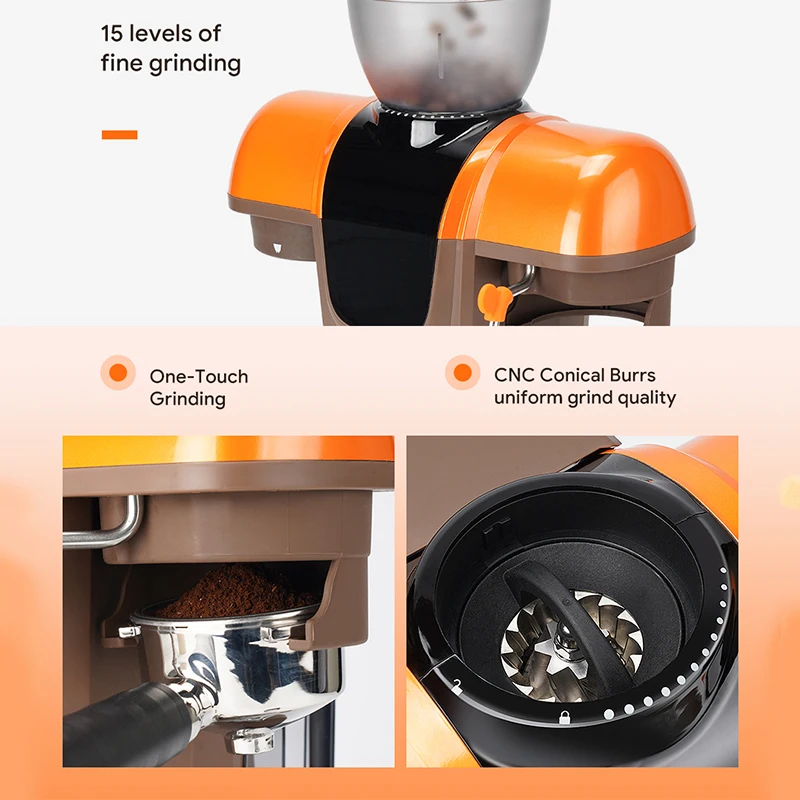 15 levels of fine grinding

One-Touch Grinding

CNC Conical Burrs uniform grind quality

2