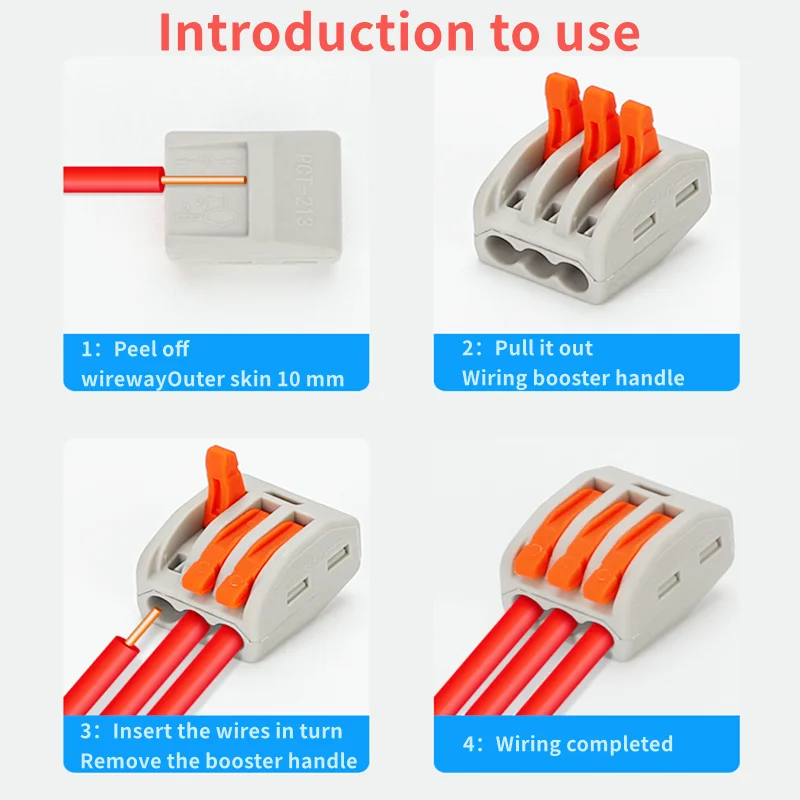 Introduction to use

PCT-213

1: Peel off wirewayOuter skin 10 mm

2: Pull it out Wiring booster handle

3: Insert the wires in turn Remove the booster handle

4: Wiring completed