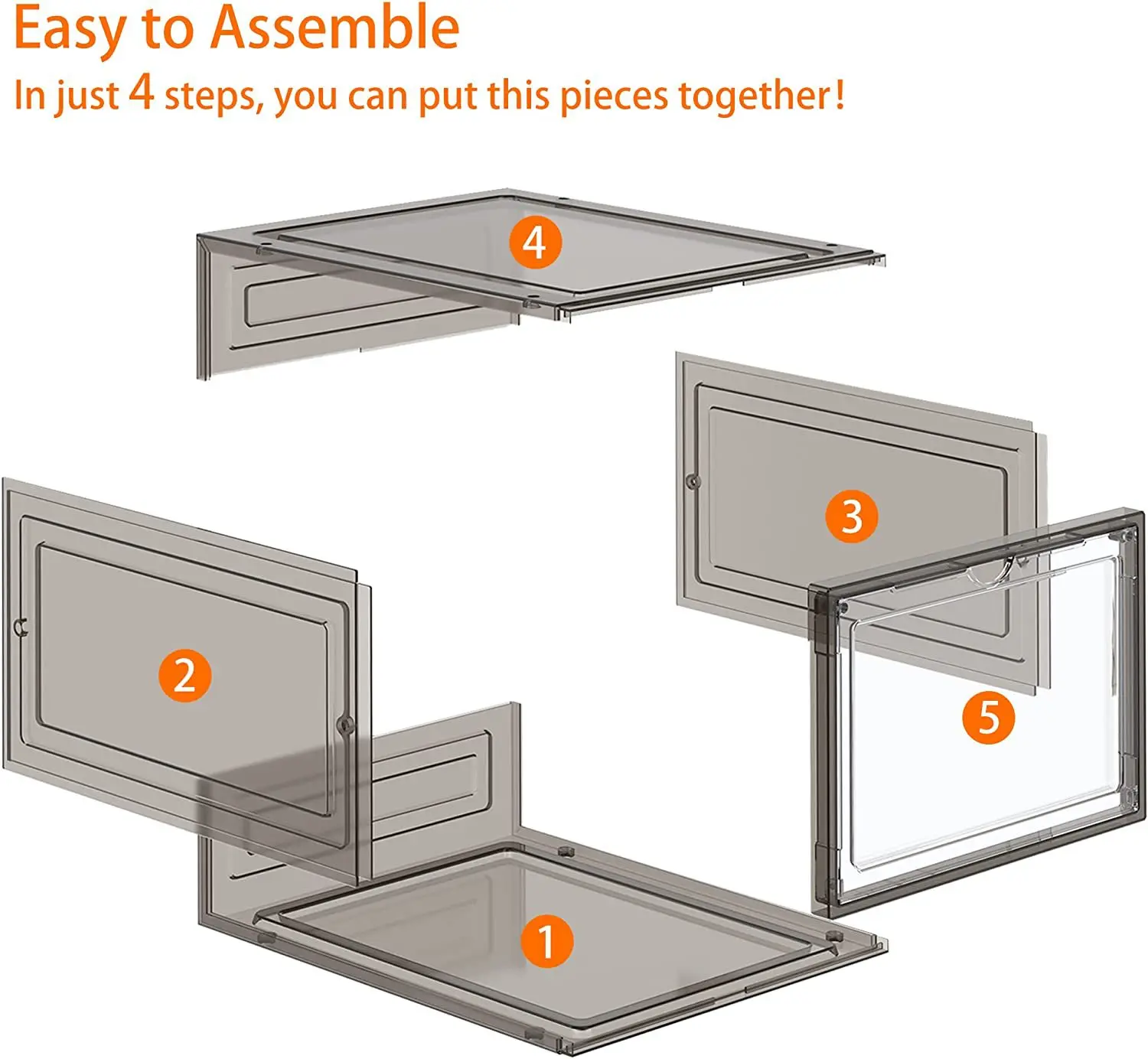 Easy to Assemble

In just 4 steps, you can put this pieces together!

4

3

2

5

1