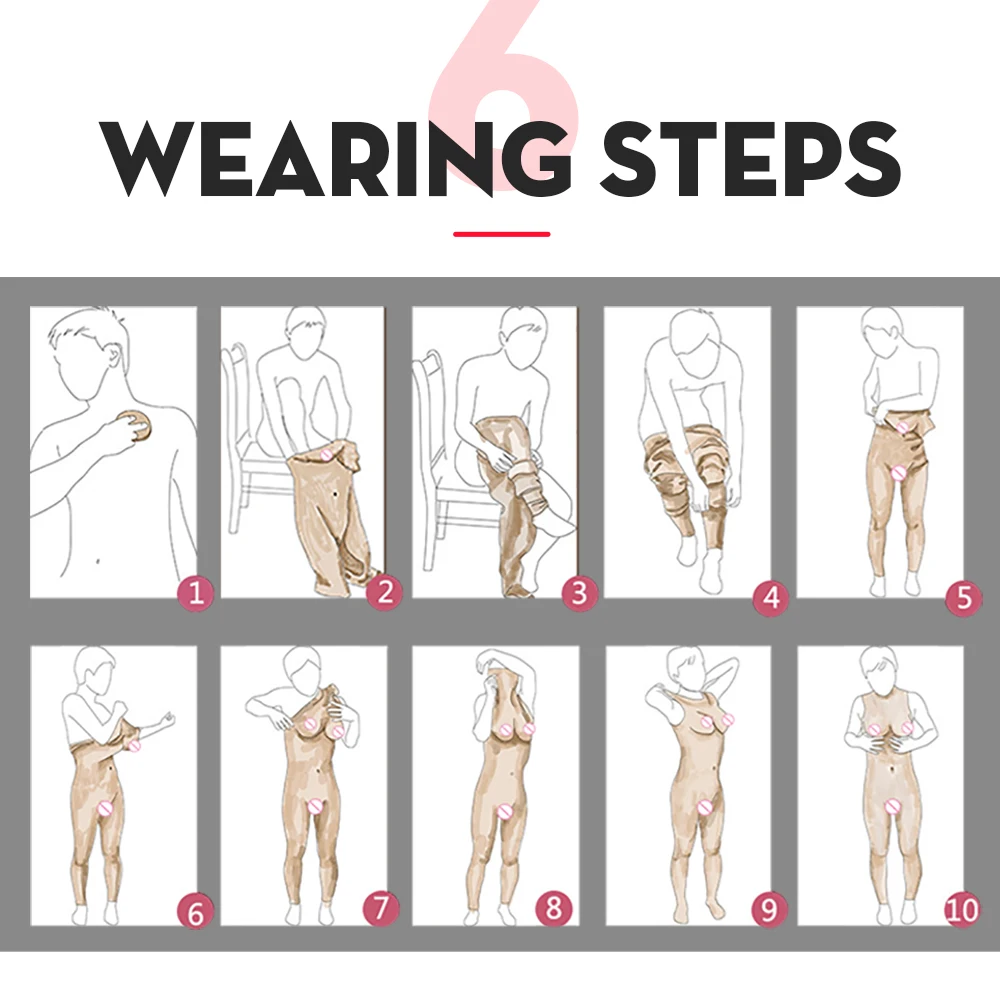 6
WEARING STEPS

1
2
3
4
5
6
7
8
9
10