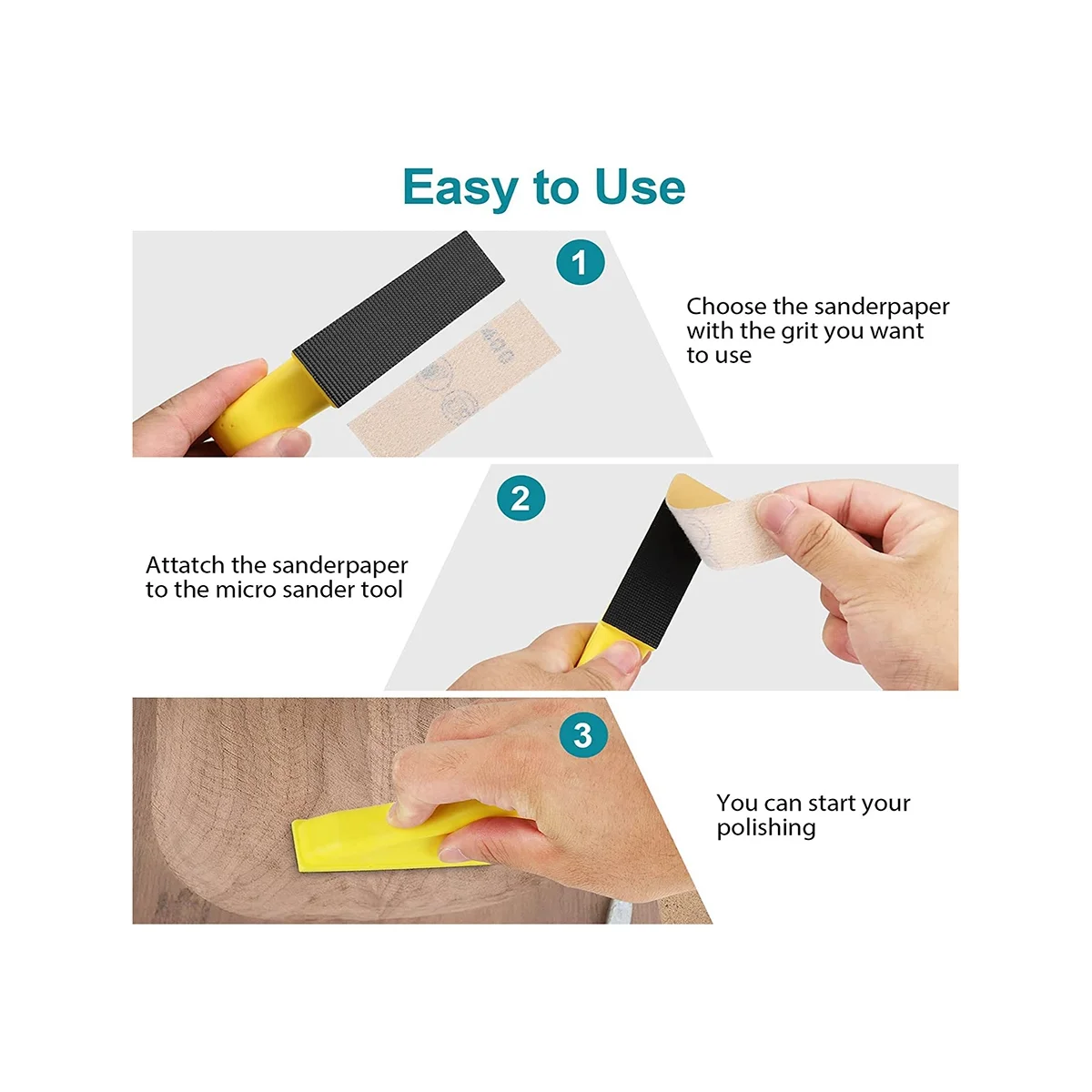 Easy to Use

1

Choose the sanderpaper with the grit you want to use

400

2

Attatch the sanderpaper to the micro sander tool

3

You can start your polishing