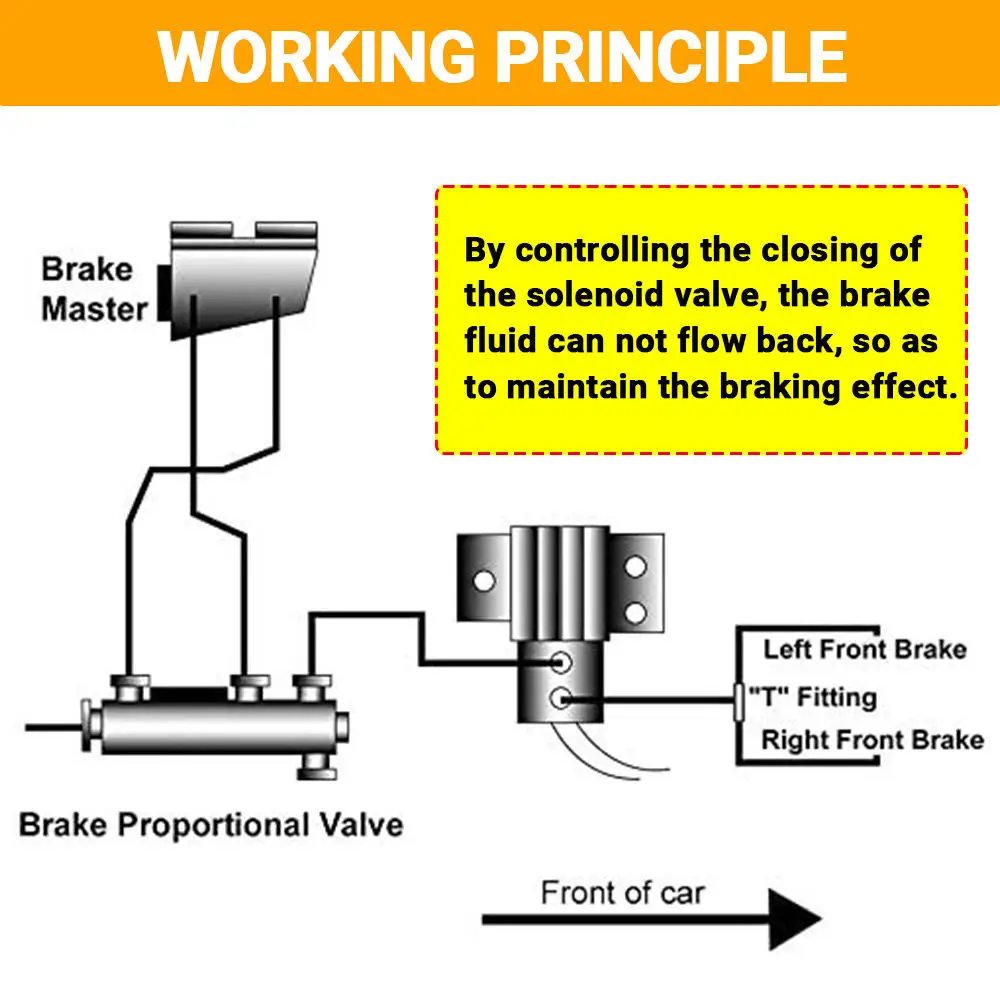 WORKING PRINCIPLE

By controlling the closing of the solenoid valve, the brake fluid can not flow back, so as to maintain the braking effect.

Brake Master

Left Front Brake

"T" Fitting

Right Front Brake

Brake Proportional Valve

Front of car