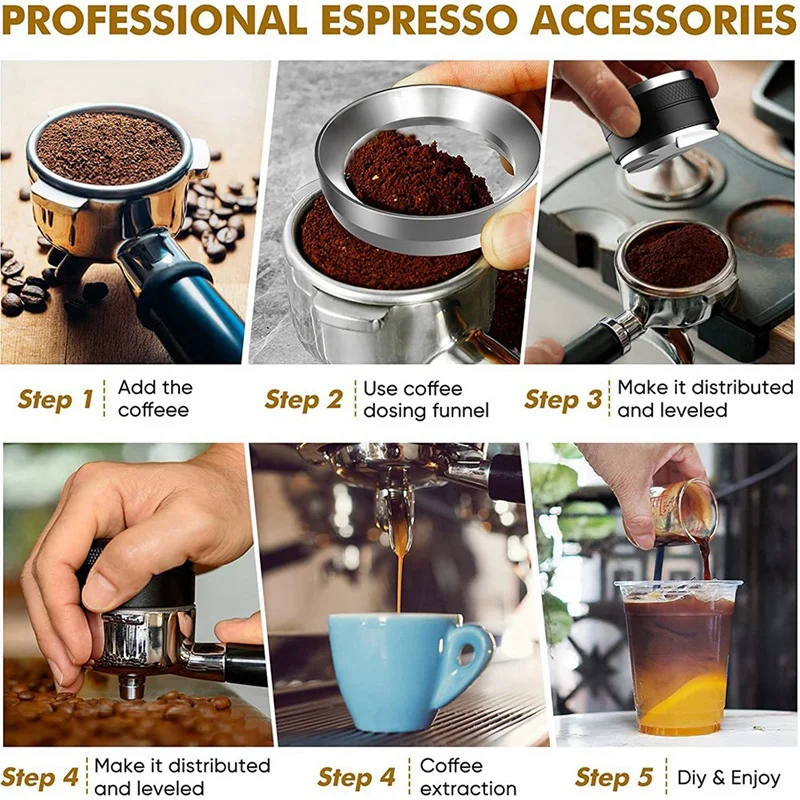 PROFESSIONAL ESPRESSO ACCESSORIES

Step 1 Add the coffeee

Step 2 Use coffee dosing funnel

Step 3 Make it distributed and leveled

Step 4 Make it distributed and leveled

Step 4 Coffee extraction

Step 5 Diy & Enjoy