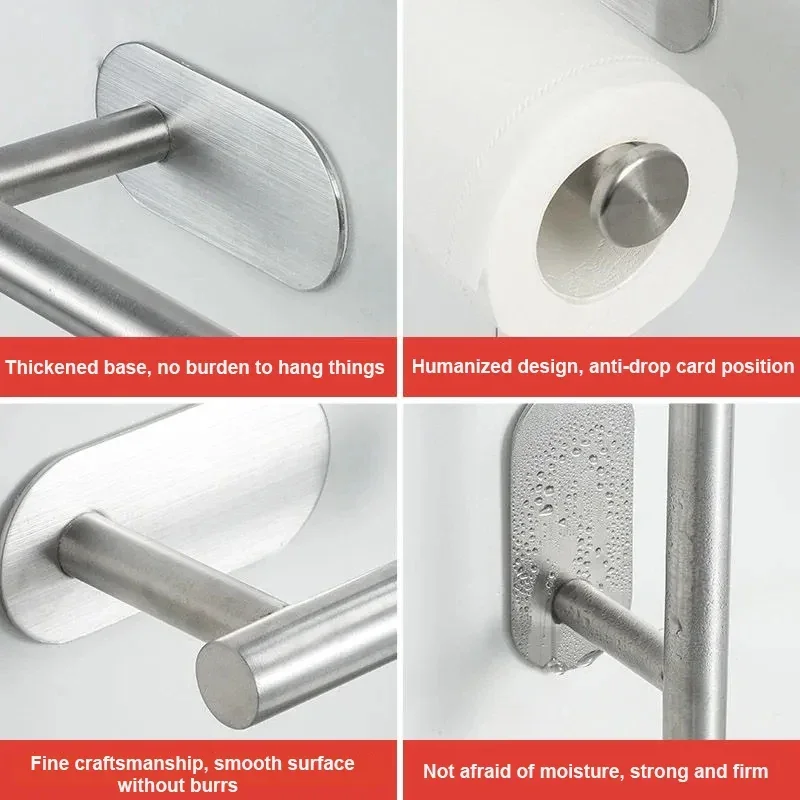 Thickened base, no burden to hang things

Humanized design, anti-drop card position

Fine craftsmanship, smooth surface without burrs

Not afraid of moisture, strong and firm