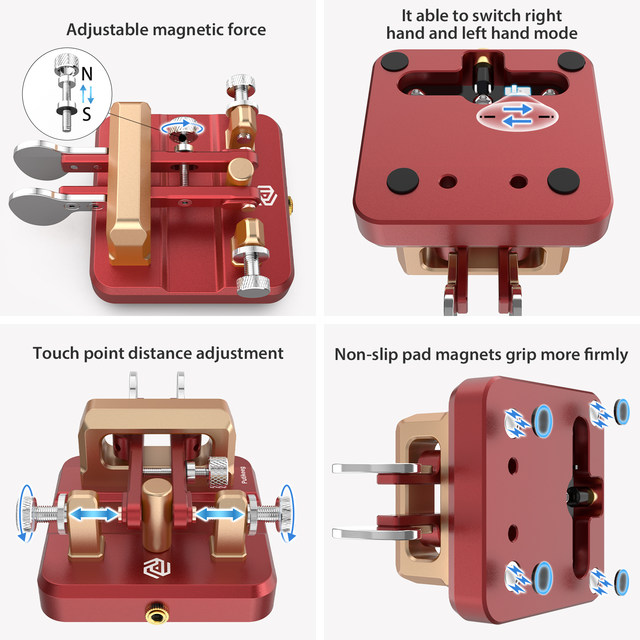 Adjustable magnetic force

N

S

It able to switch right hand and left hand mode

Touch point distance adjustment

Non-slip pad magnets grip more firmly