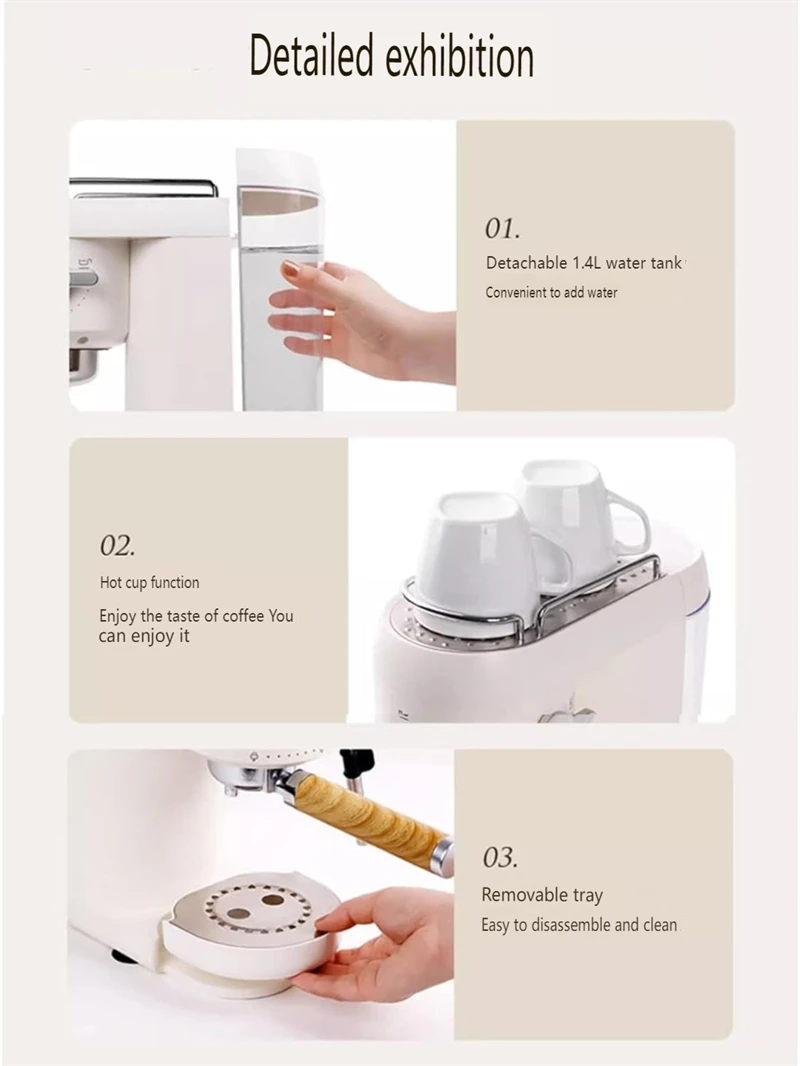 Detailed exhibition

01.

Detachable 1.4L water tank

Convenient to add water

02.

Hot cup function

Enjoy the taste of coffee You can enjoy it

03.

Removable tray

Easy to disassemble and clean