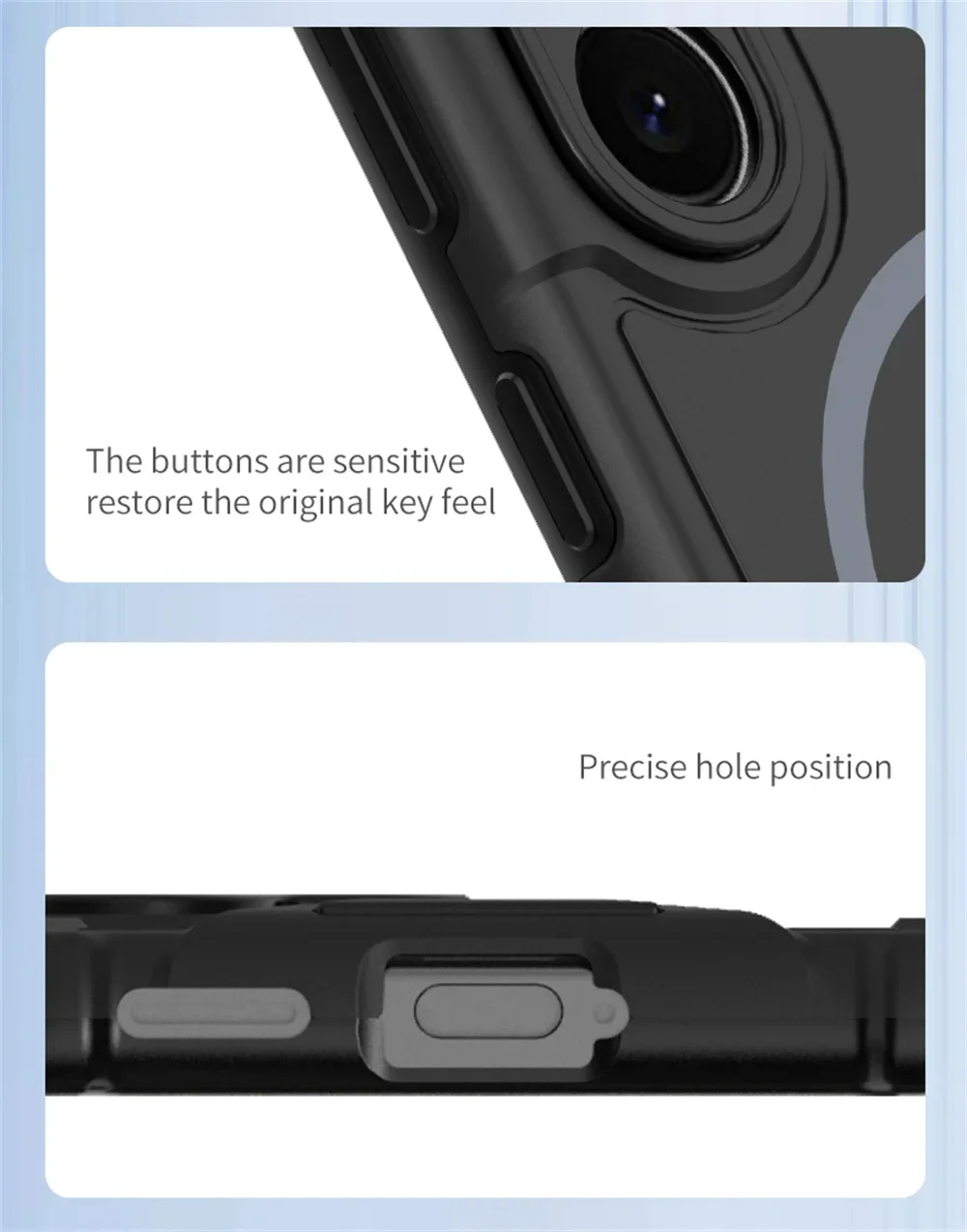 The buttons are sensitive
restore the original key feel

Precise hole position