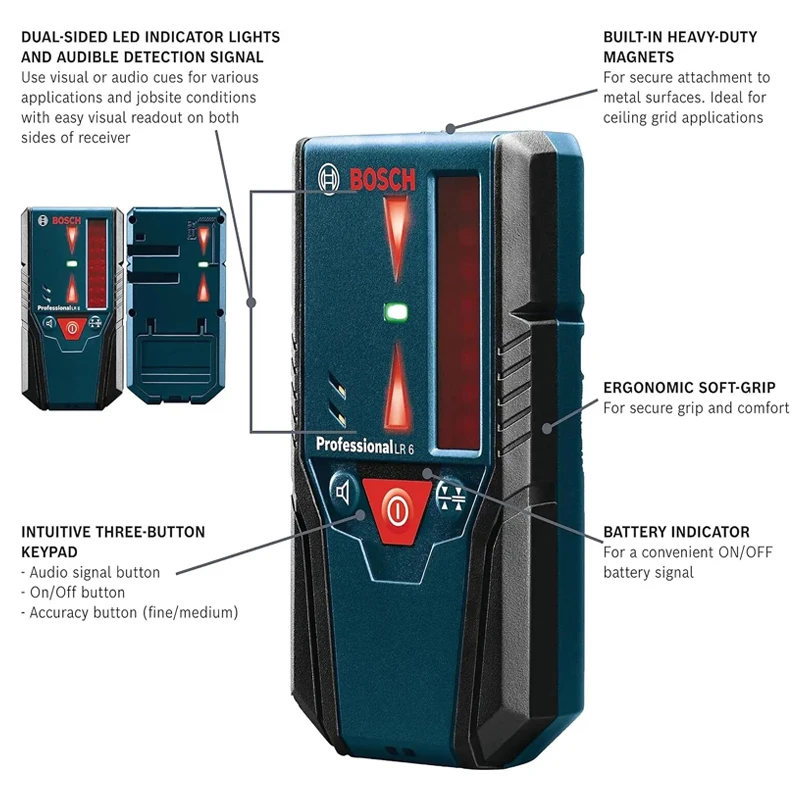 DUAL-SIDED LED INDICATOR LIGHTS AND AUDIBLE DETECTION SIGNAL
Use visual or audio cues for various applications and jobsite conditions with easy visual readout on both sides of receiver

BUILT-IN HEAVY-DUTY MAGNETS
For secure attachment to metal surfaces. Ideal for ceiling grid applications

BOSCH
Professional LR 6

BOSCH
Professional LR 6

ERGONOMIC SOFT-GRIP
For secure grip and comfort

INTUITIVE THREE-BUTTON KEYPAD
- Audio signal button
- On/Off button
- Accuracy button (fine/medium)

BATTERY INDICATOR
For a convenient ON/OFF battery signal