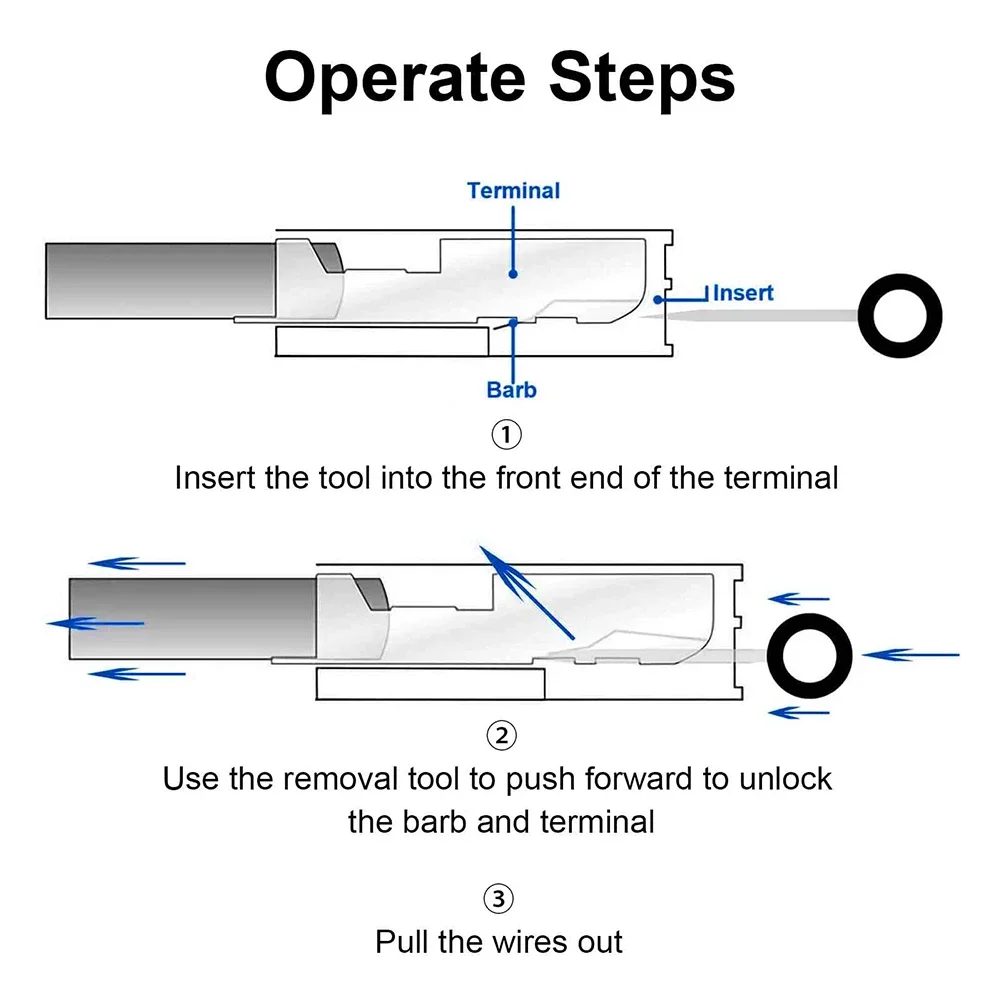 Operate Steps

Terminal

Insert

Barb

①
Insert the tool into the front end of the terminal

②
Use the removal tool to push forward to unlock the barb and terminal

③
Pull the wires out