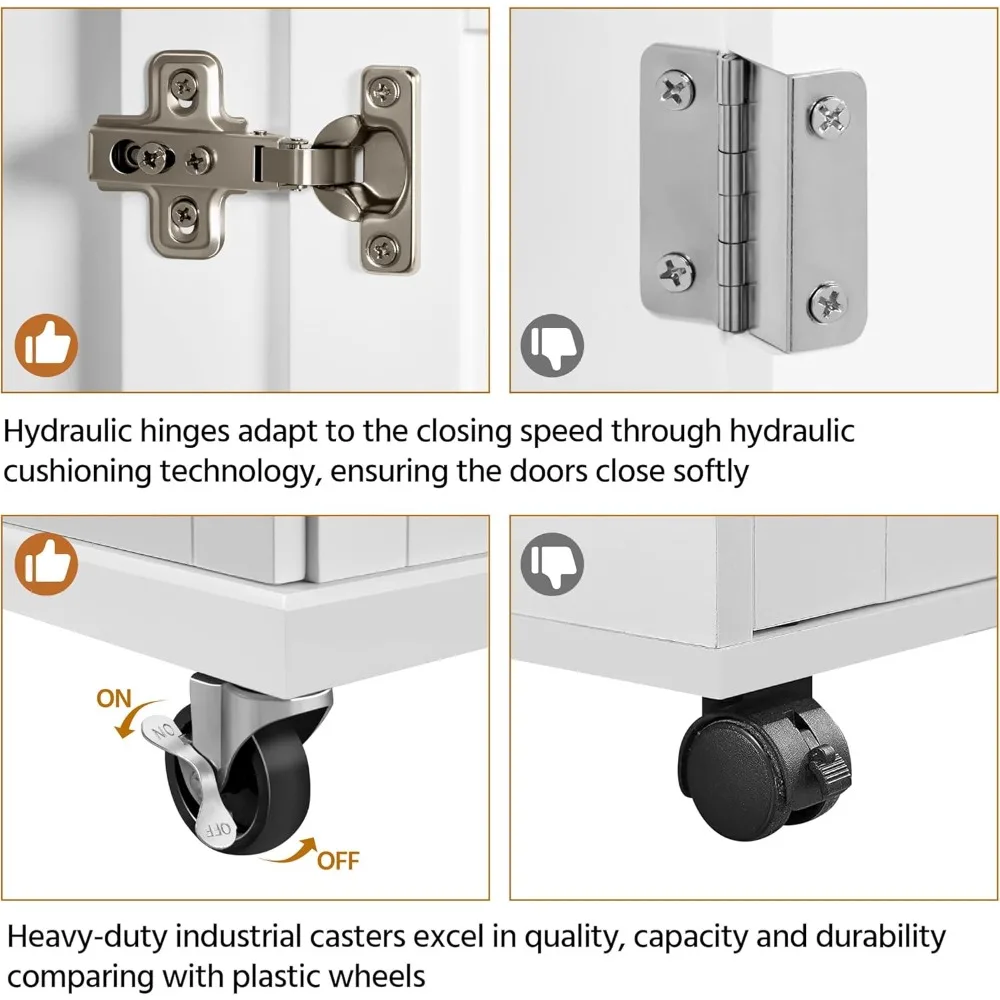 Hydraulic hinges adapt to the closing speed through hydraulic cushioning technology, ensuring the doors close softly

ON
ON
OFF
OFF

Heavy-duty industrial casters excel in quality, capacity and durability comparing with plastic wheels