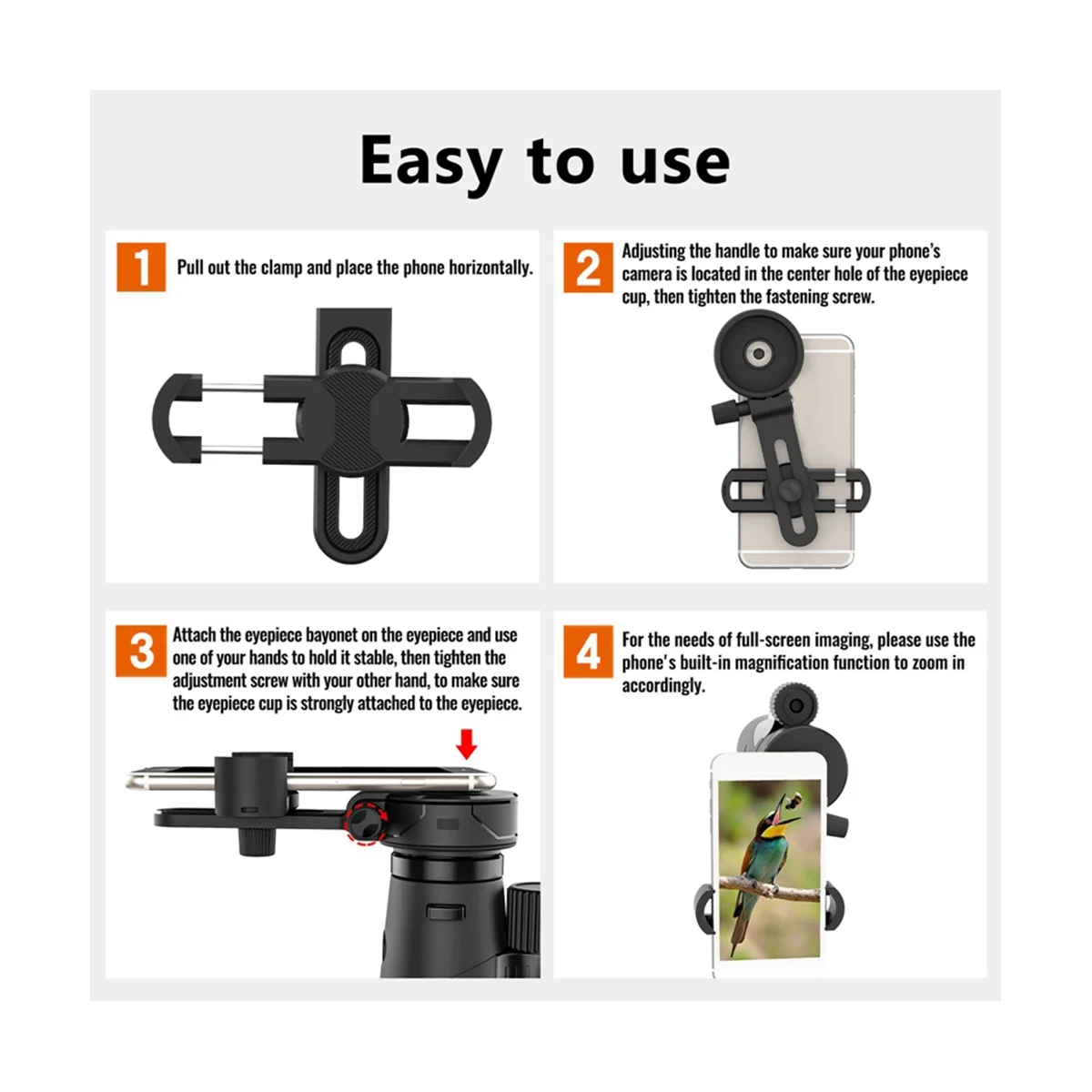 Easy to use

1 Pull out the clamp and place the phone horizontally.

2 Adjusting the handle to make sure your phone's camera is located in the center hole of the eyepiece cup, then tighten the fastening screw.

3 Attach the eyepiece bayonet on the eyepiece and use one of your hands to hold it stable, then tighten the adjustment screw with your other hand, to make sure the eyepiece cup is strongly attached to the eyepiece.

4 For the needs of full-screen imaging, please use the phone's built-in magnification function to zoom in accordingly.