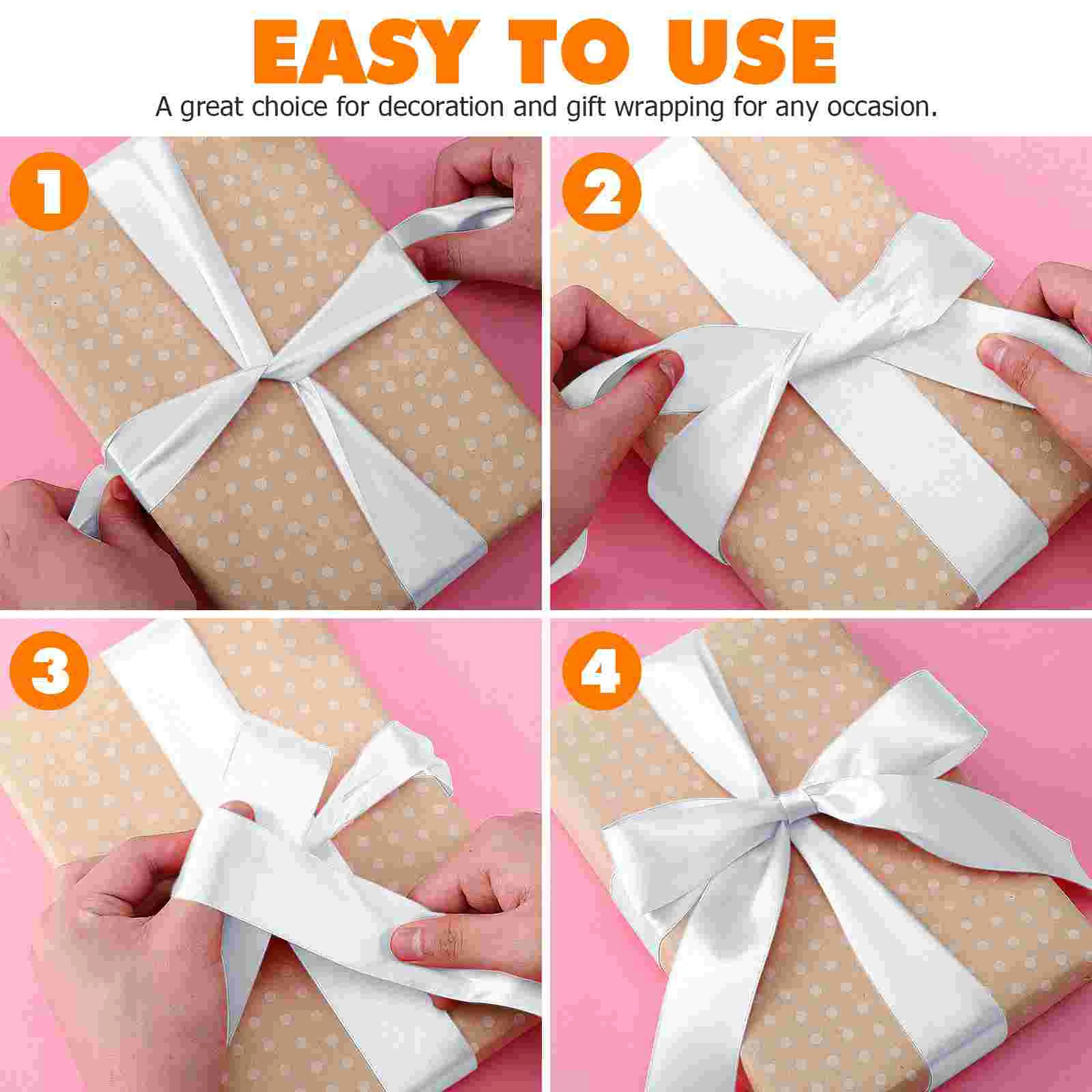 EASY TO USE

A great choice for decoration and gift wrapping for any occasion.

1

2

3

4