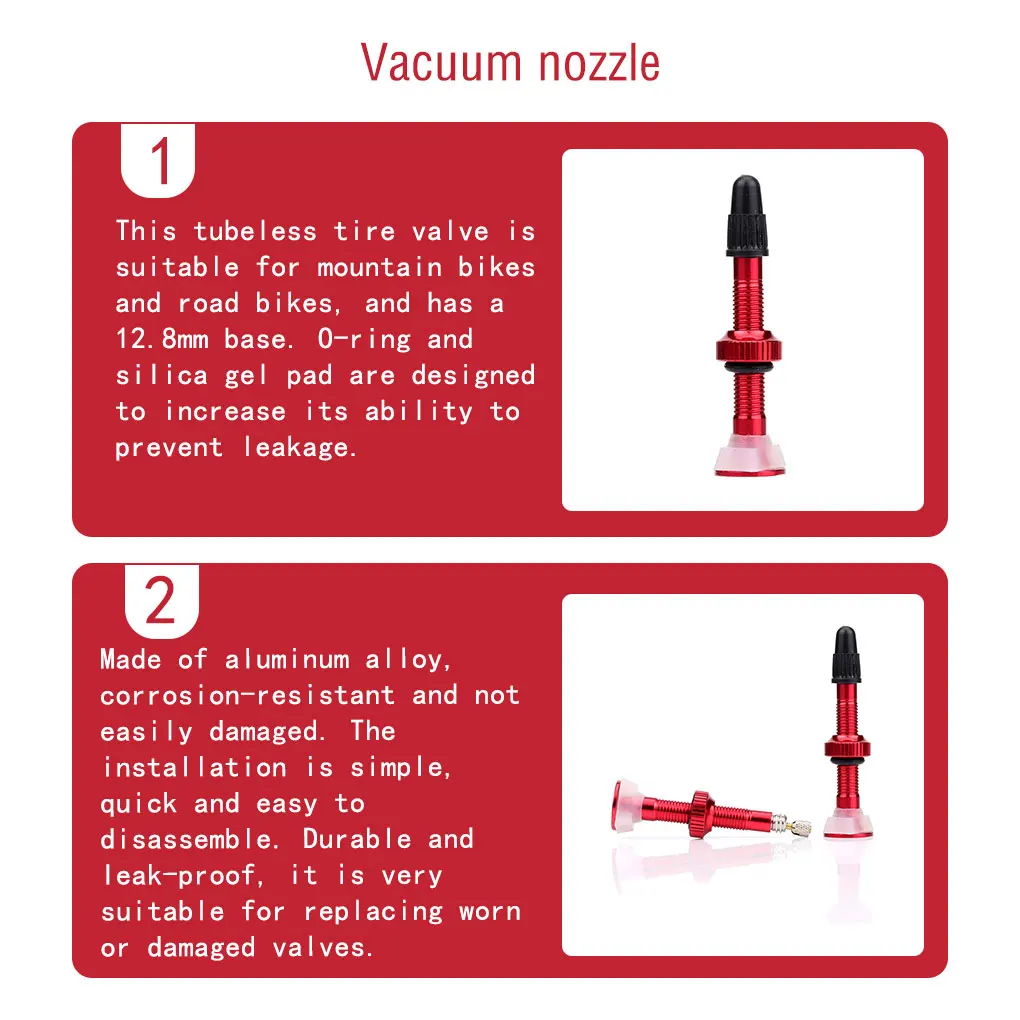 Vacuum nozzle

1

This tubeless tire valve is suitable for mountain bikes and road bikes, and has a 12.8mm base. O-ring and silica gel pad are designed to increase its ability to prevent leakage.

2

Made of aluminum alloy, corrosion-resistant and not easily damaged. The installation is simple, quick and easy to disassemble. Durable and leak-proof, it is very suitable for replacing worn or damaged valves.