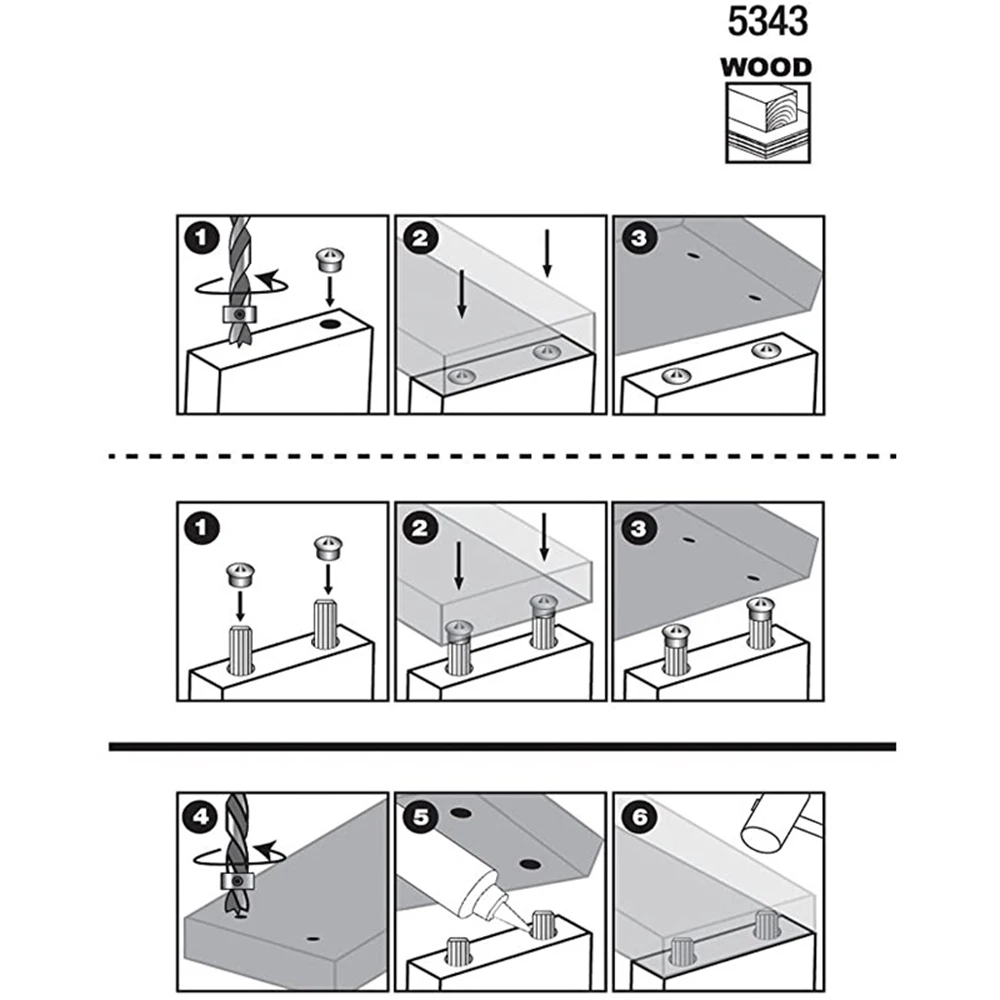 5343

WOOD

1

2

3

1

2

3

4

5

6